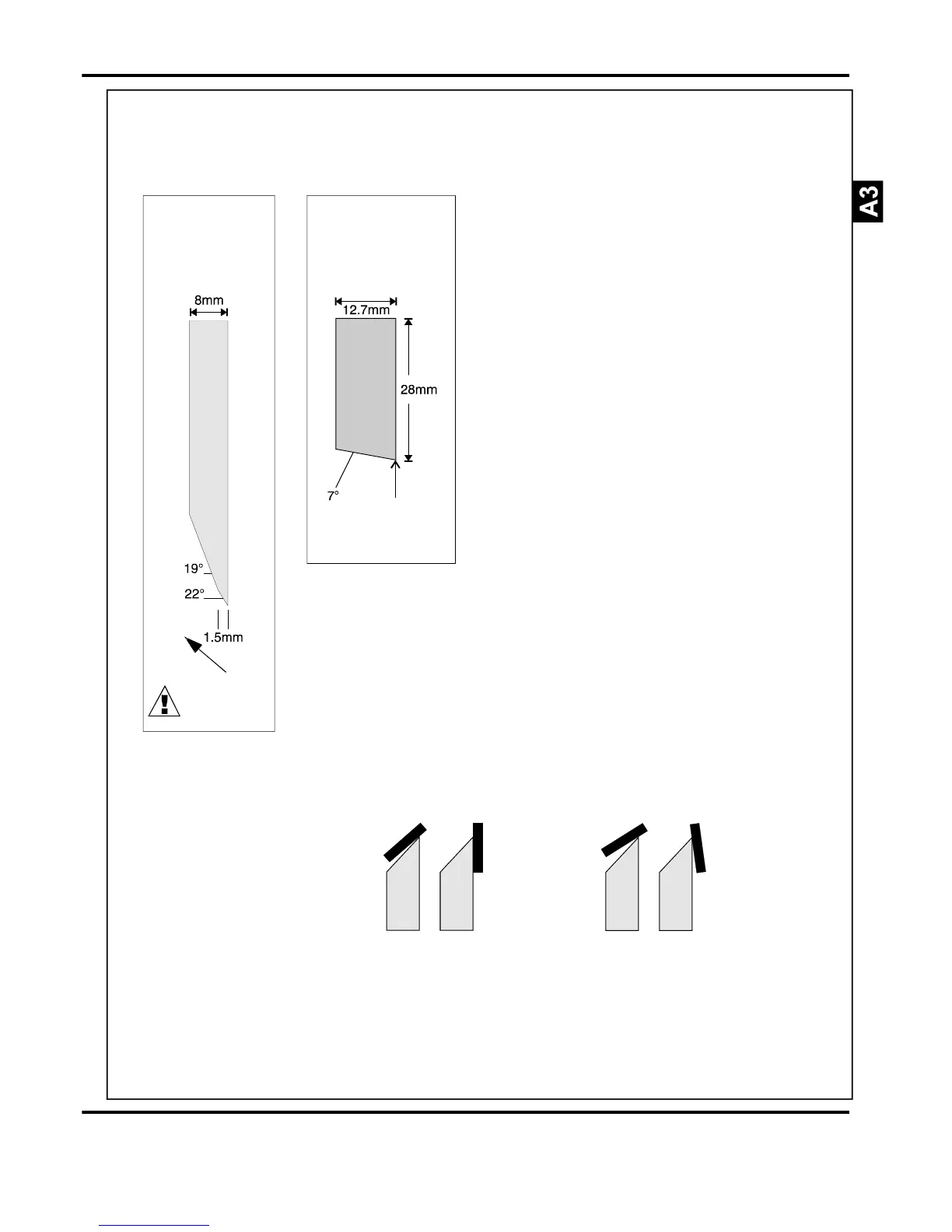 A3

8mm

19°

22°

1.5mm

12.7mm

28mm

7°