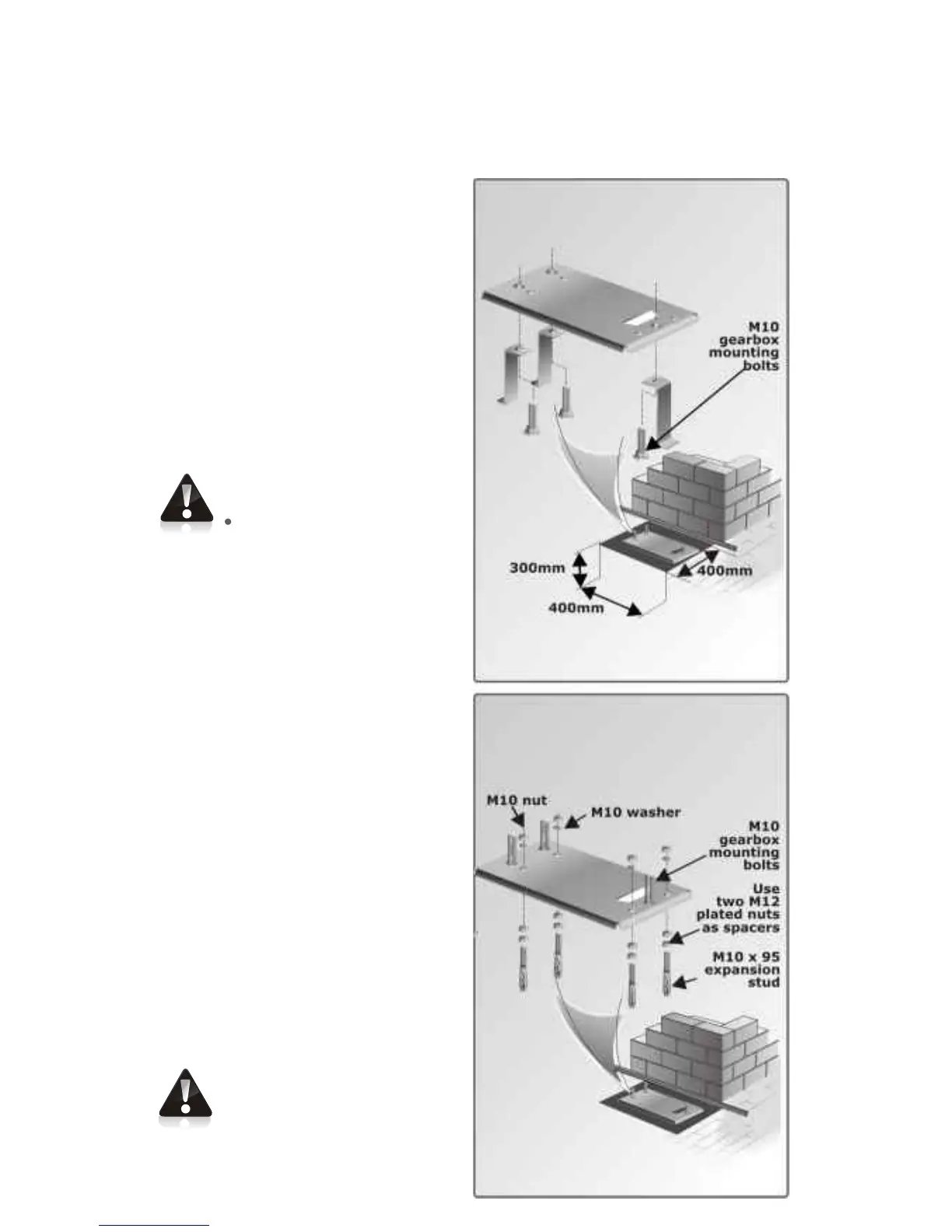 M10 gearbox mounting bolts

300mm

400mm

400mm

M10 nut

M10 washer

M10 gearbox mounting bolts

Use two M12 plated nuts as spacers

M10 x 95 expansion stud