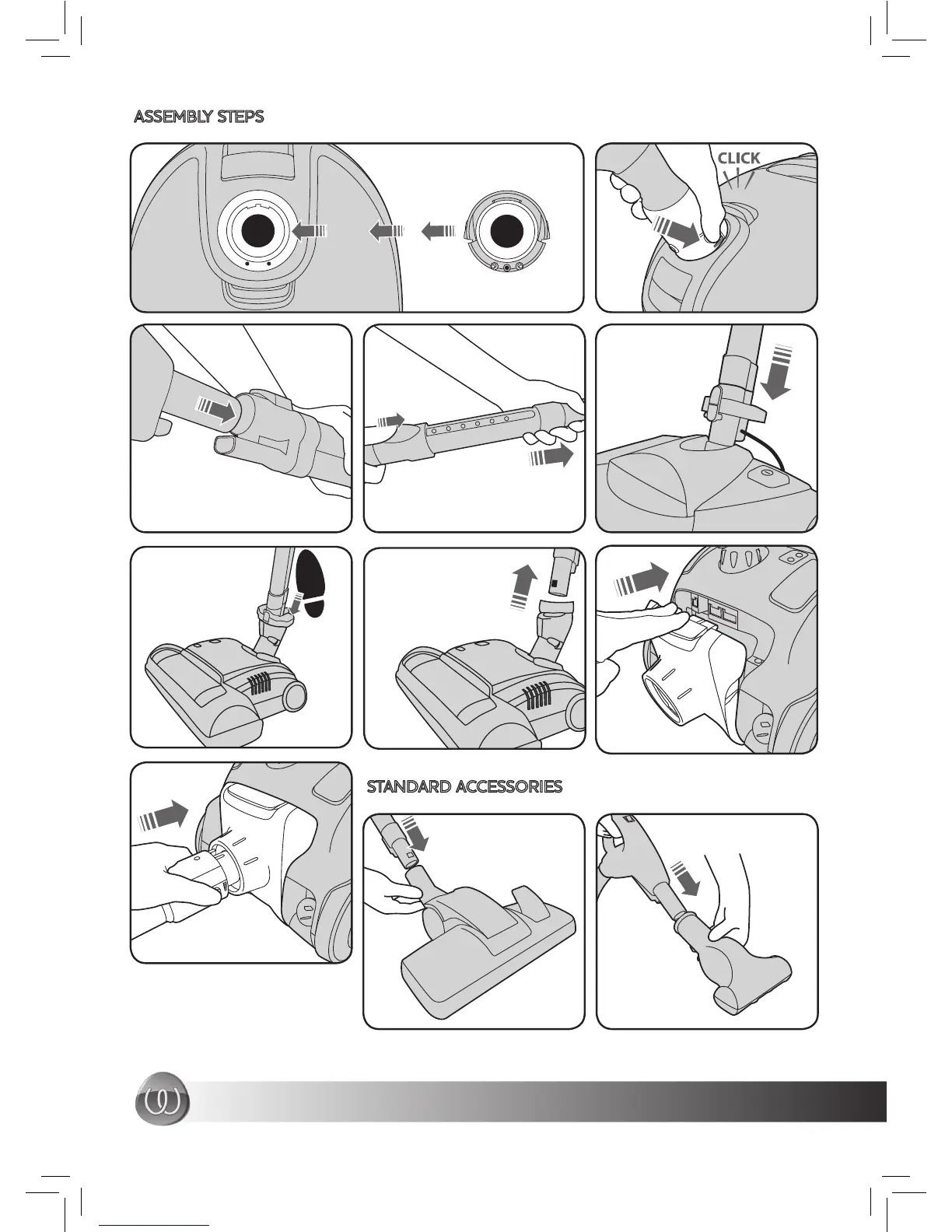 ASSEMBLY STEPS

CLICK

STANDARD ACCESSORIES