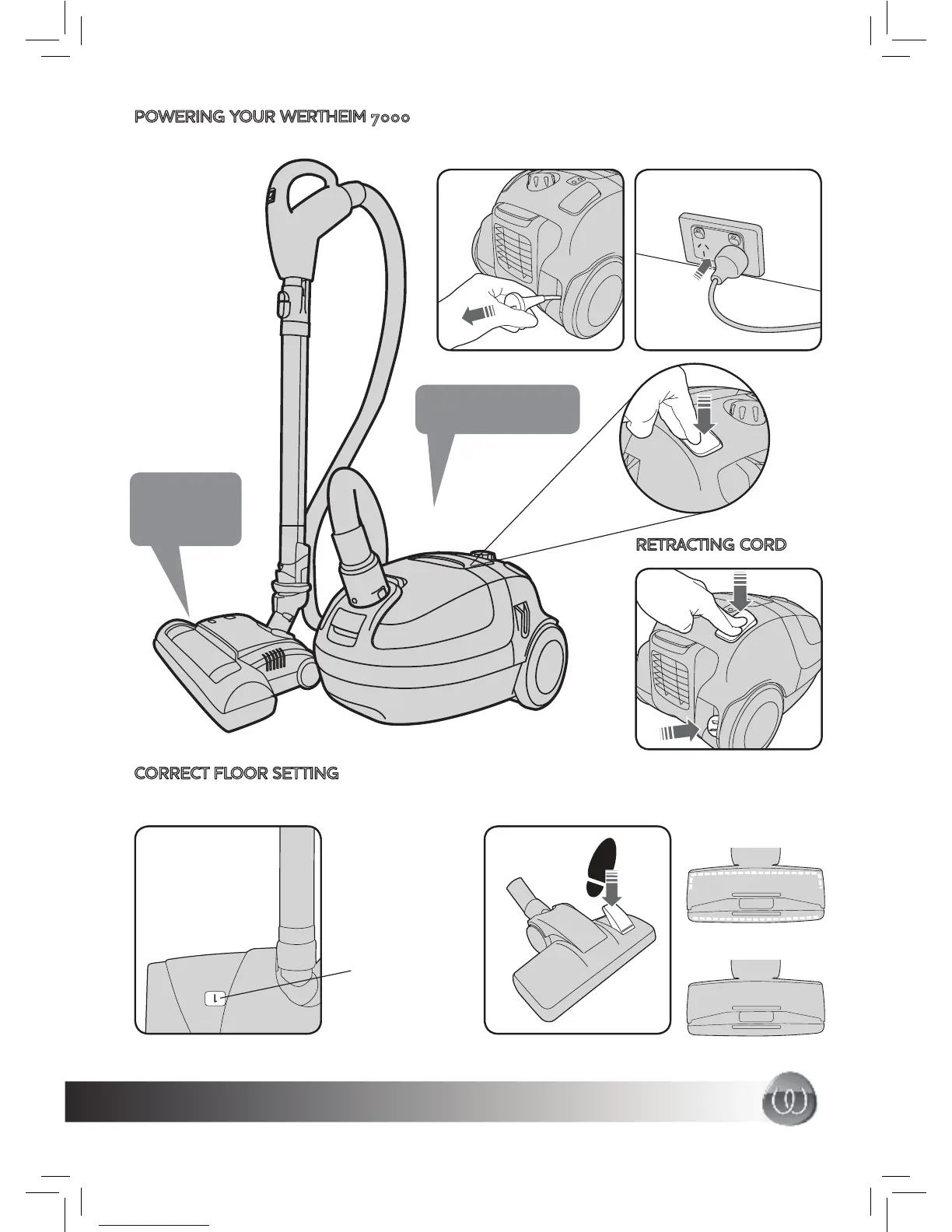 POWERING YOUR WERTHEIM 7000

RETRACTING CORD

CORRECT FLOOR SETTING

1