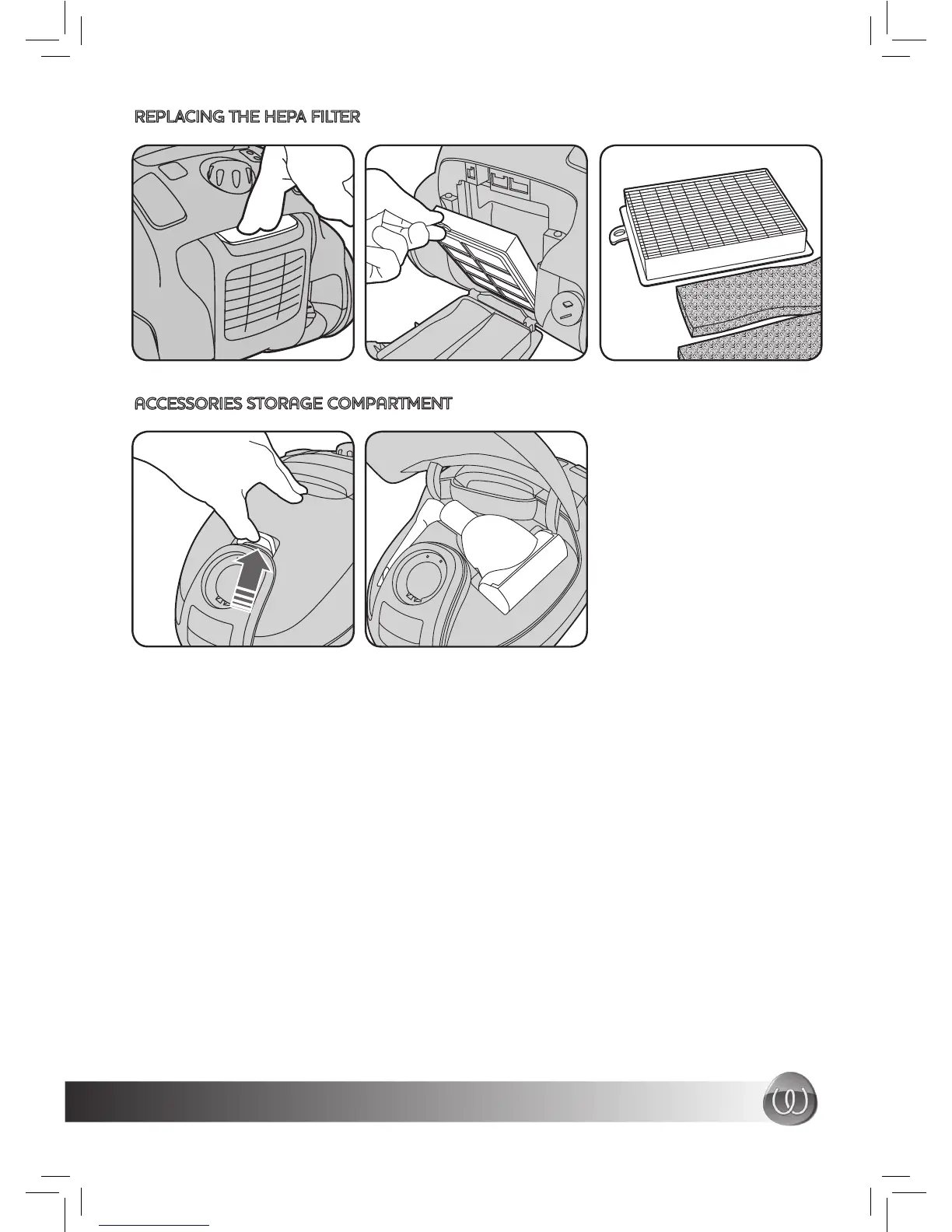 REPLACING THE HEPA FILTER

ACCESSORIES STORAGE COMPARTMENT