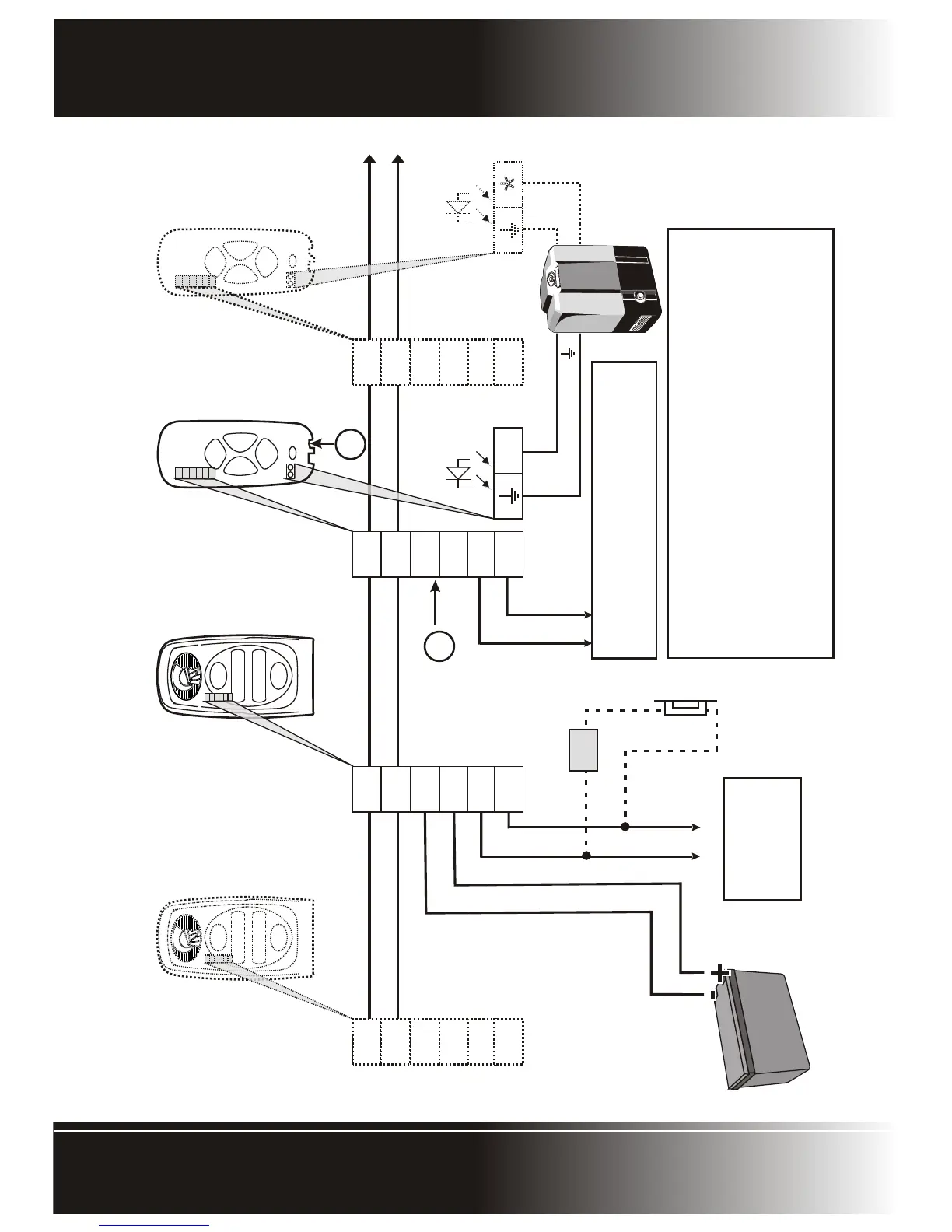 +
-