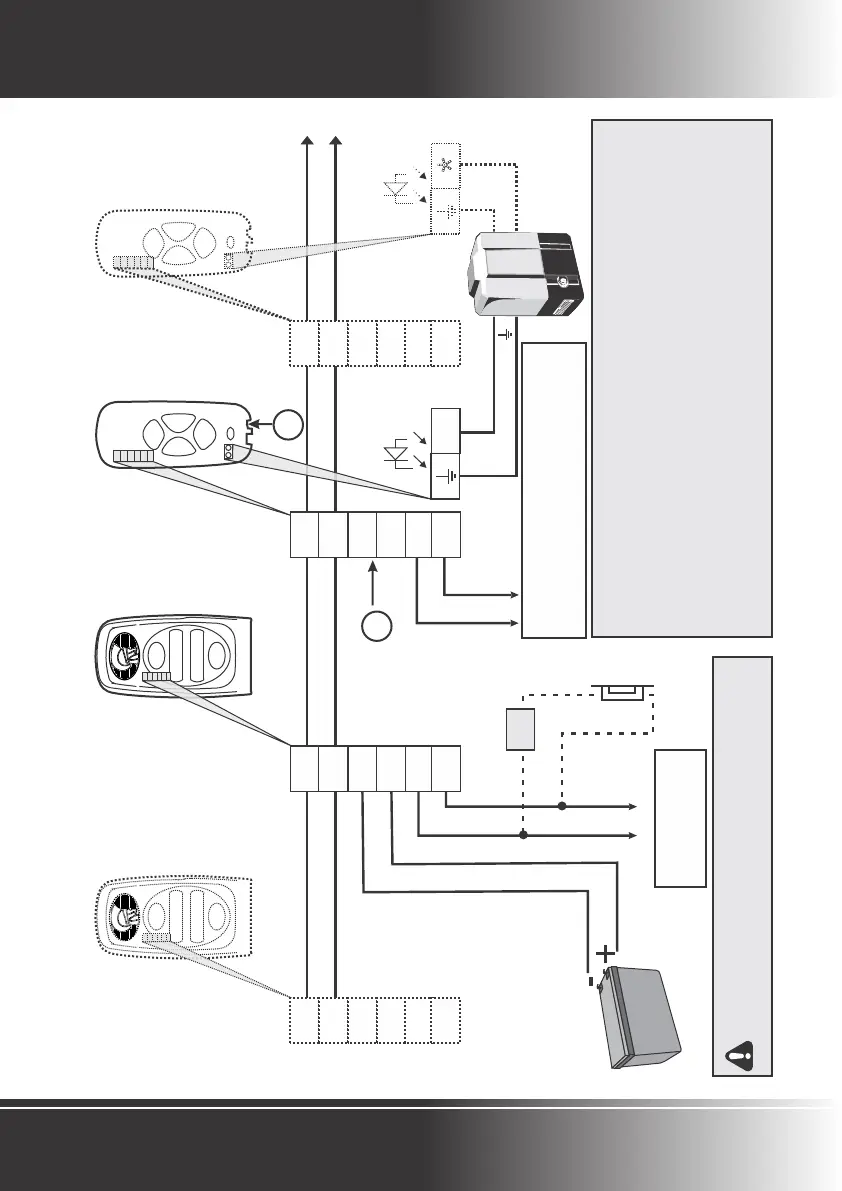 +
-