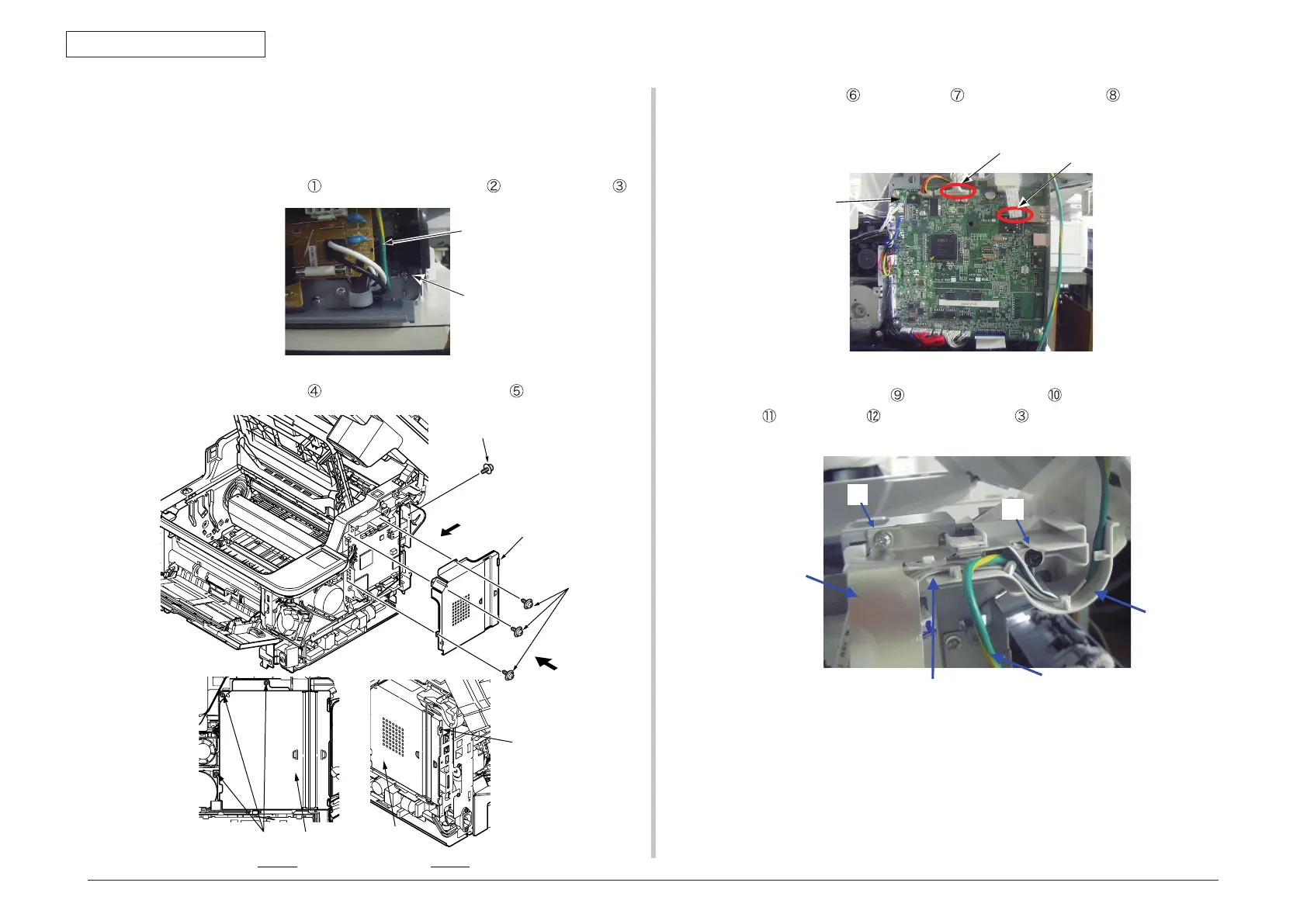 ①

②

③

④

⑤

⑥

⑦

⑧

⑨

⑩

⑪

⑫

③