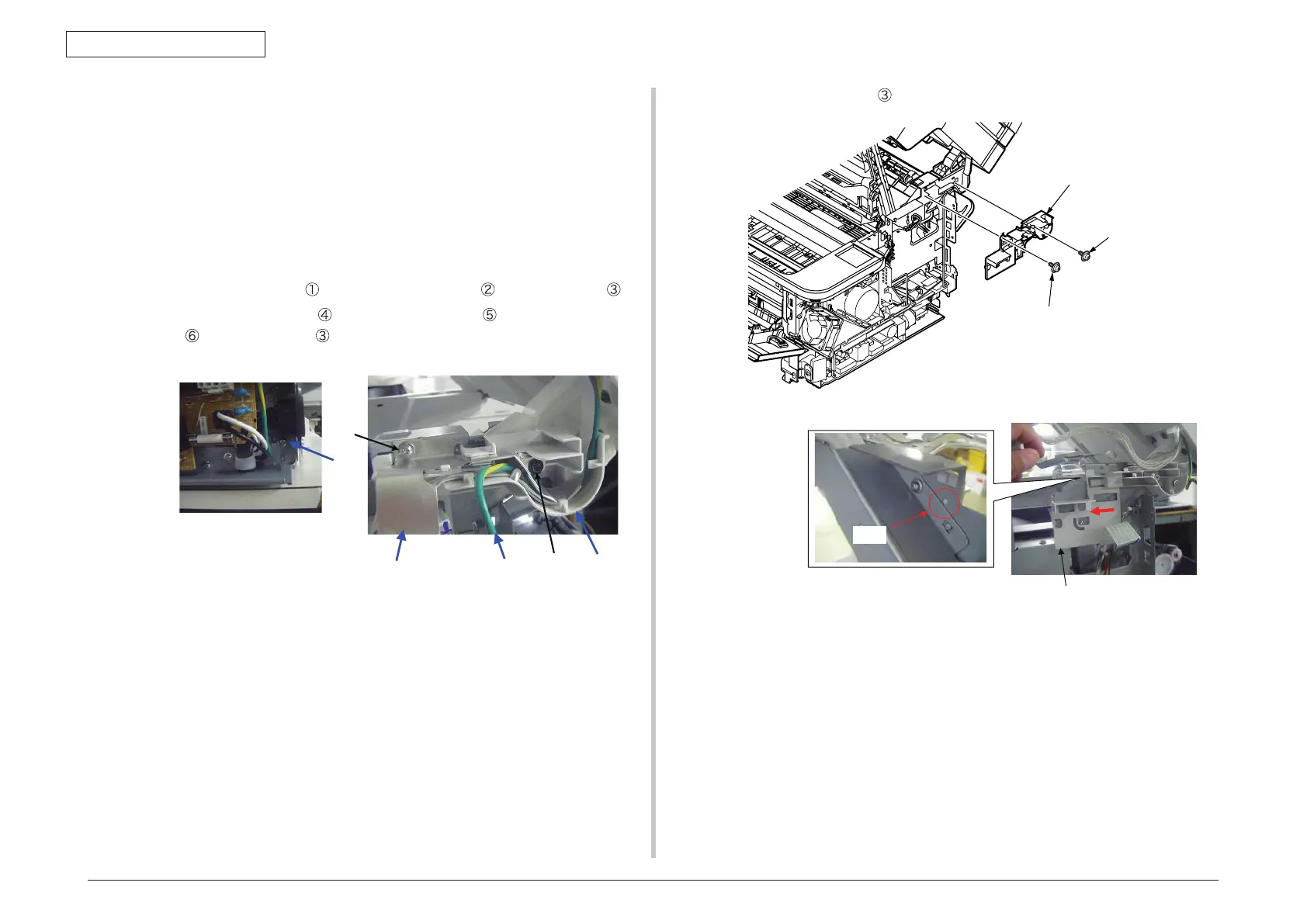 ①

②

③

④

⑤

⑥

③

③