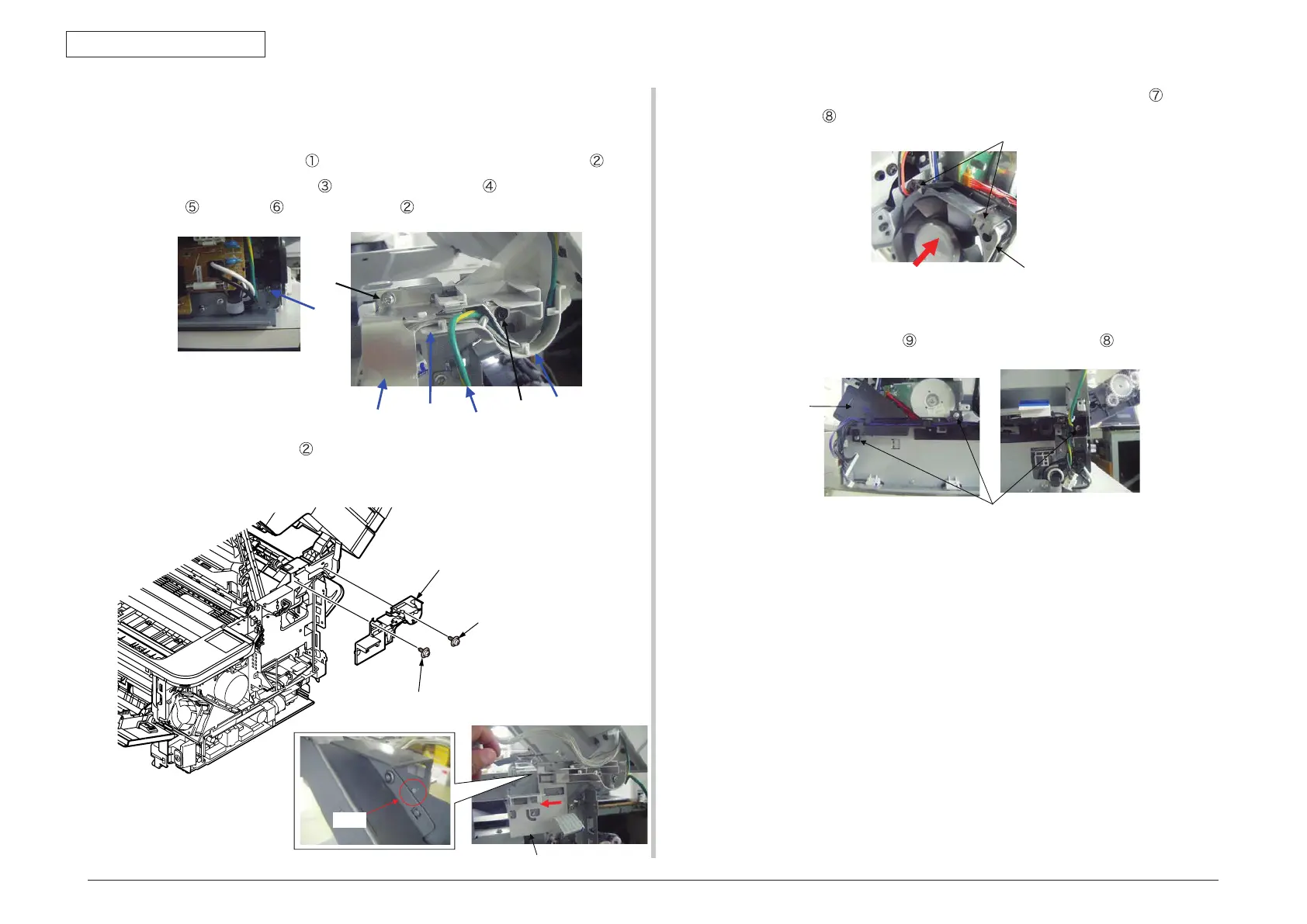 ①
②
③
④
⑤
⑥
②

②

⑦
⑧

⑨
⑧