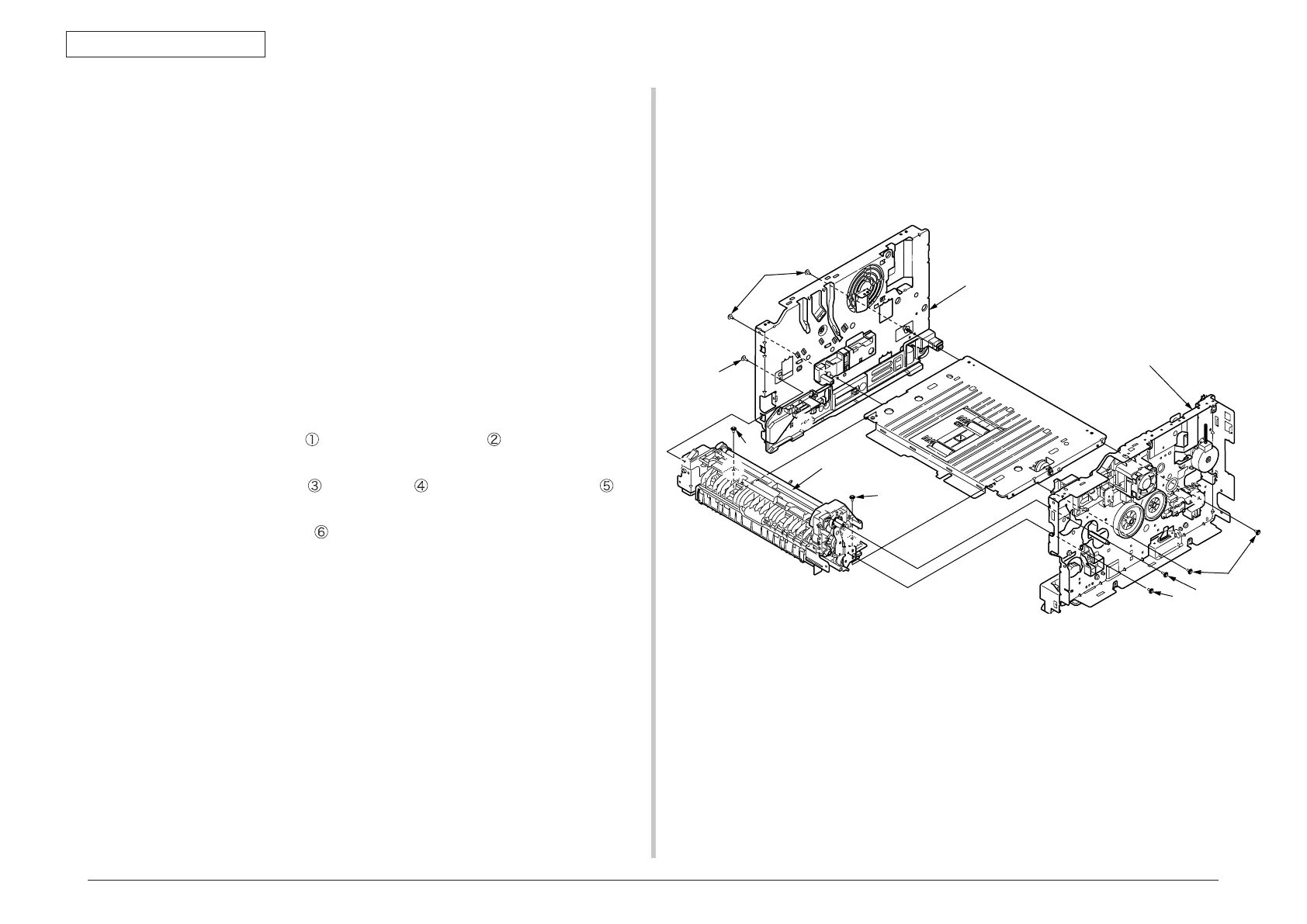 ①

②

③

④

⑤

⑥