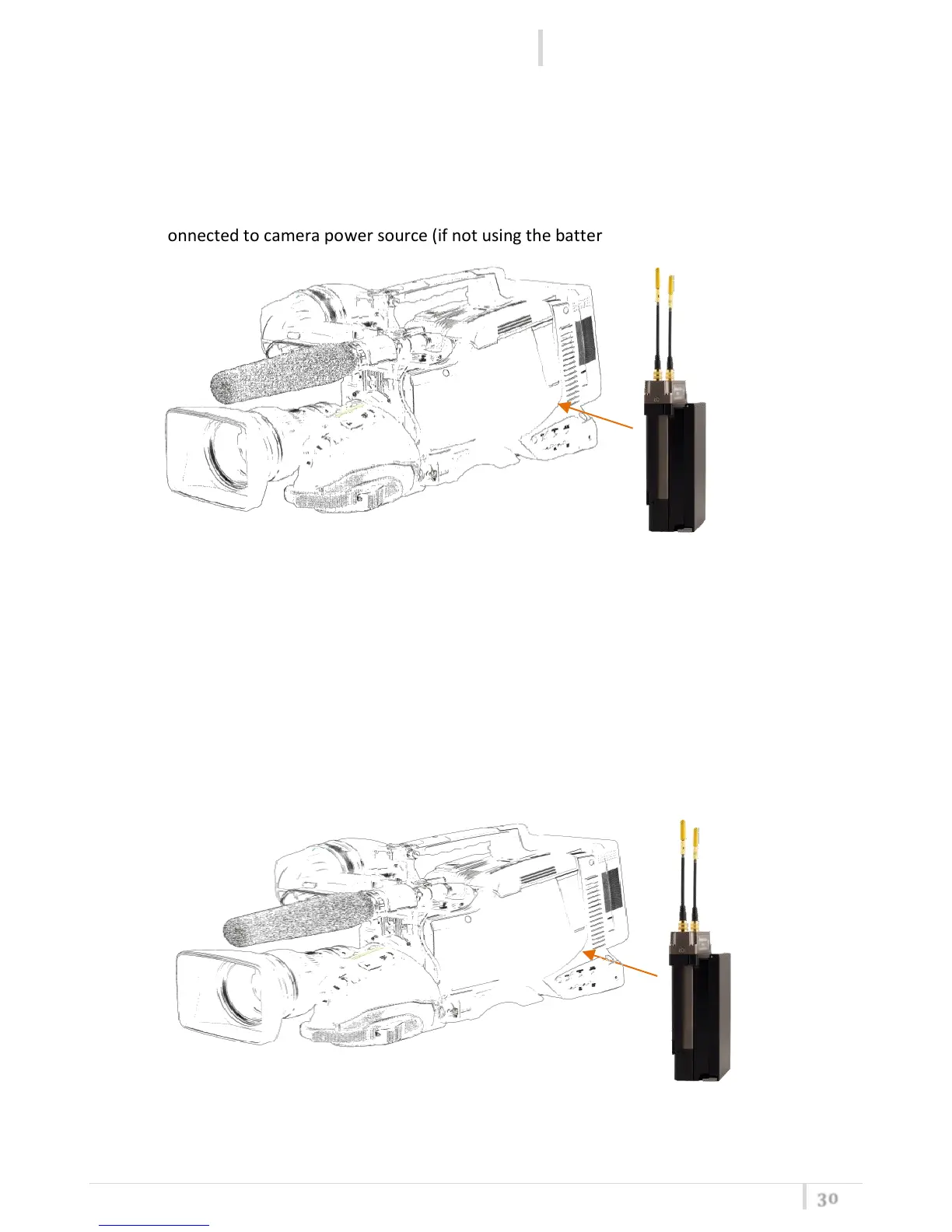 onnected to camera power source (if not using the batter

30