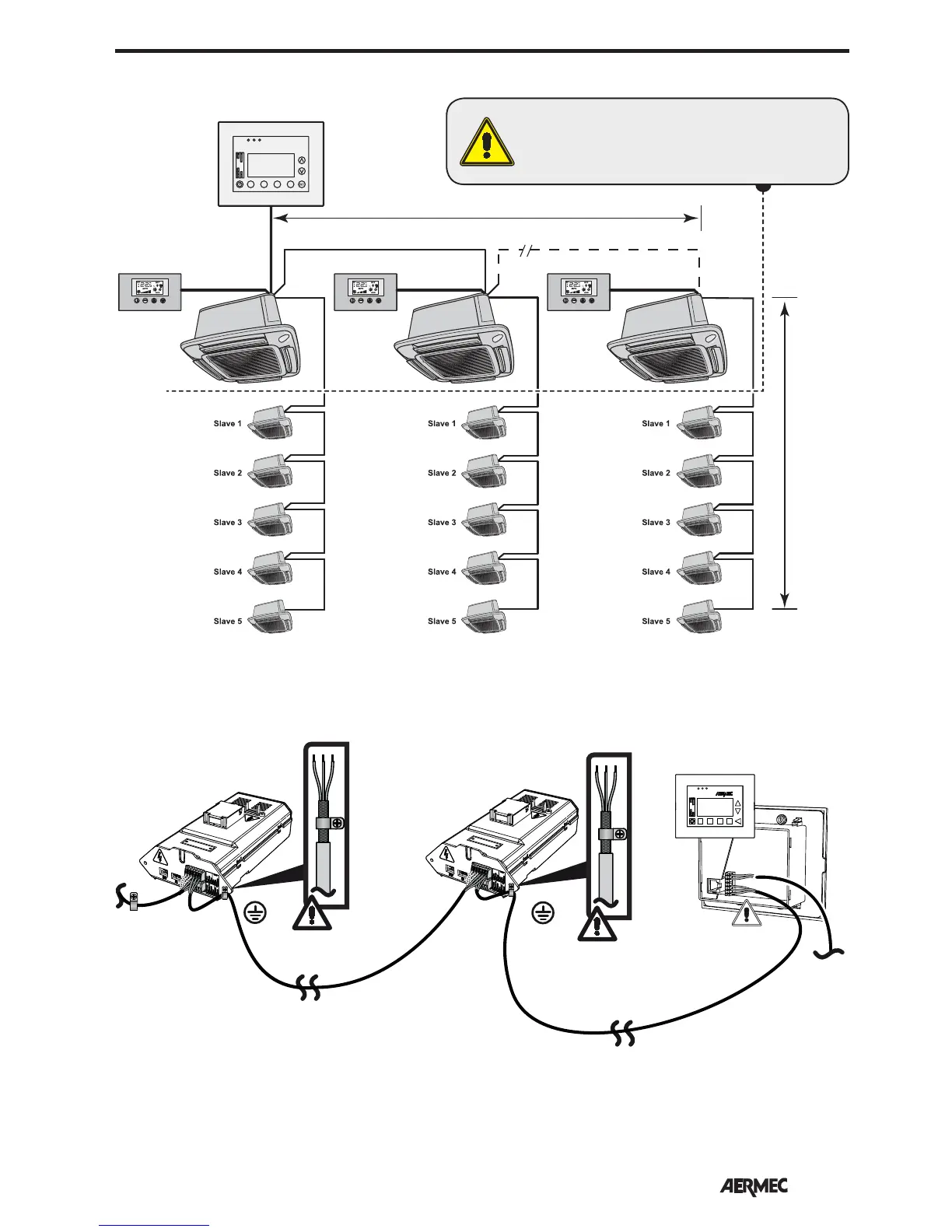 Slave 1
Slave 2
Slave 3
Slave 4
Slave 5
Slave 1
Slave 2
Slave 3
Slave 4
Slave 5
Slave 1
Slave 2
Slave 3
Slave 4
Slave 5

AERMEC

AERMEC