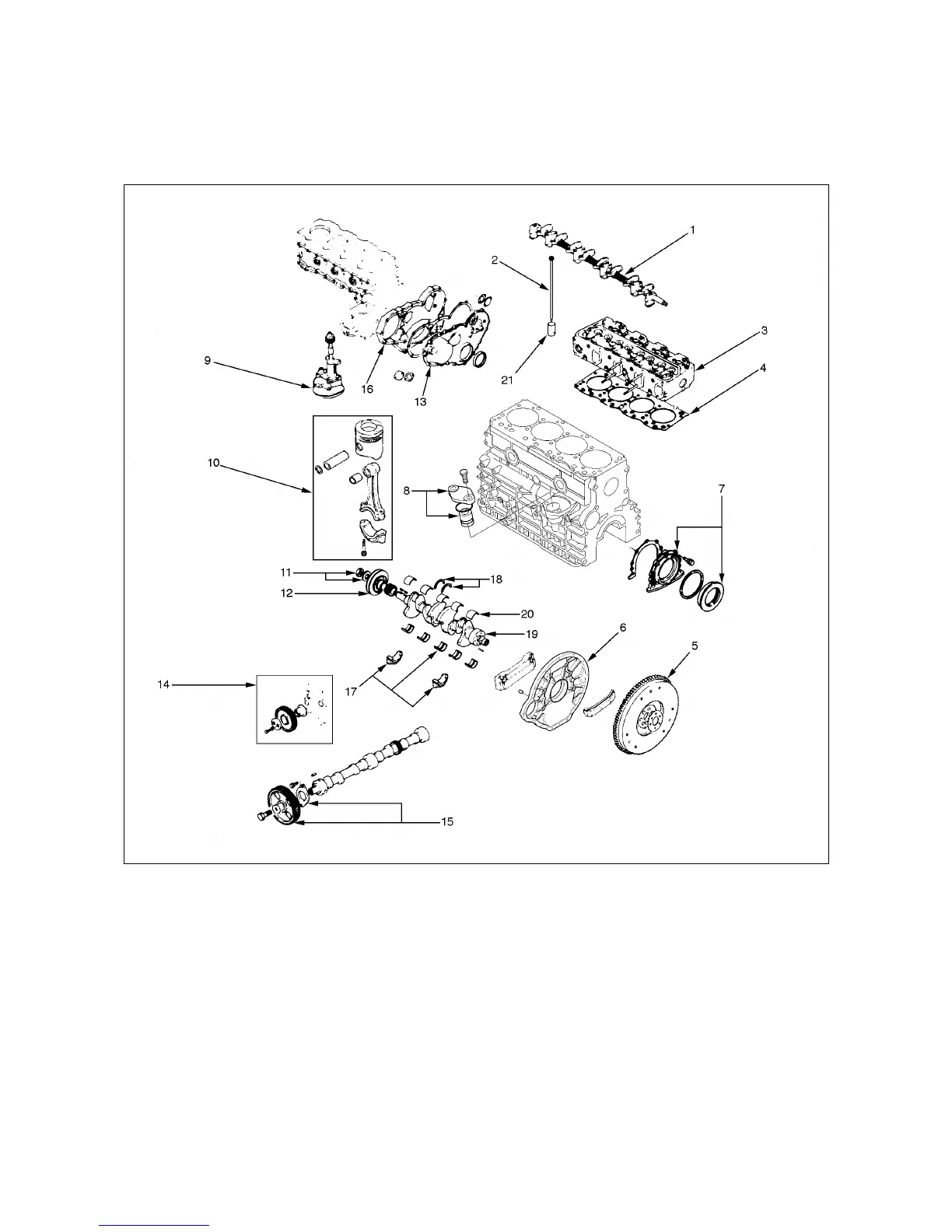 1
2
3
4
9
16
13
21
10
8
7
11
12
18
20
19
6
5
14
17
15