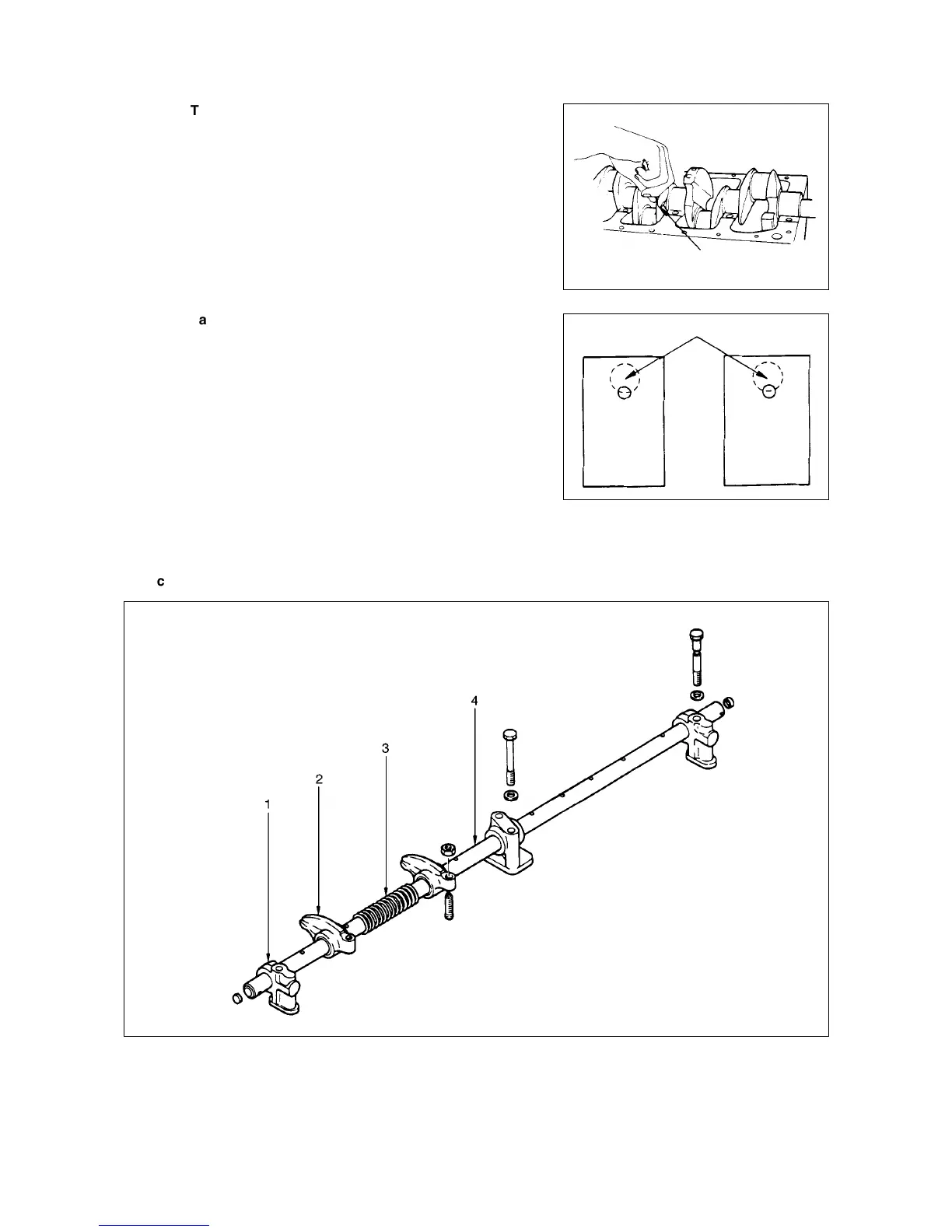 T

a

c

4

3

2

1