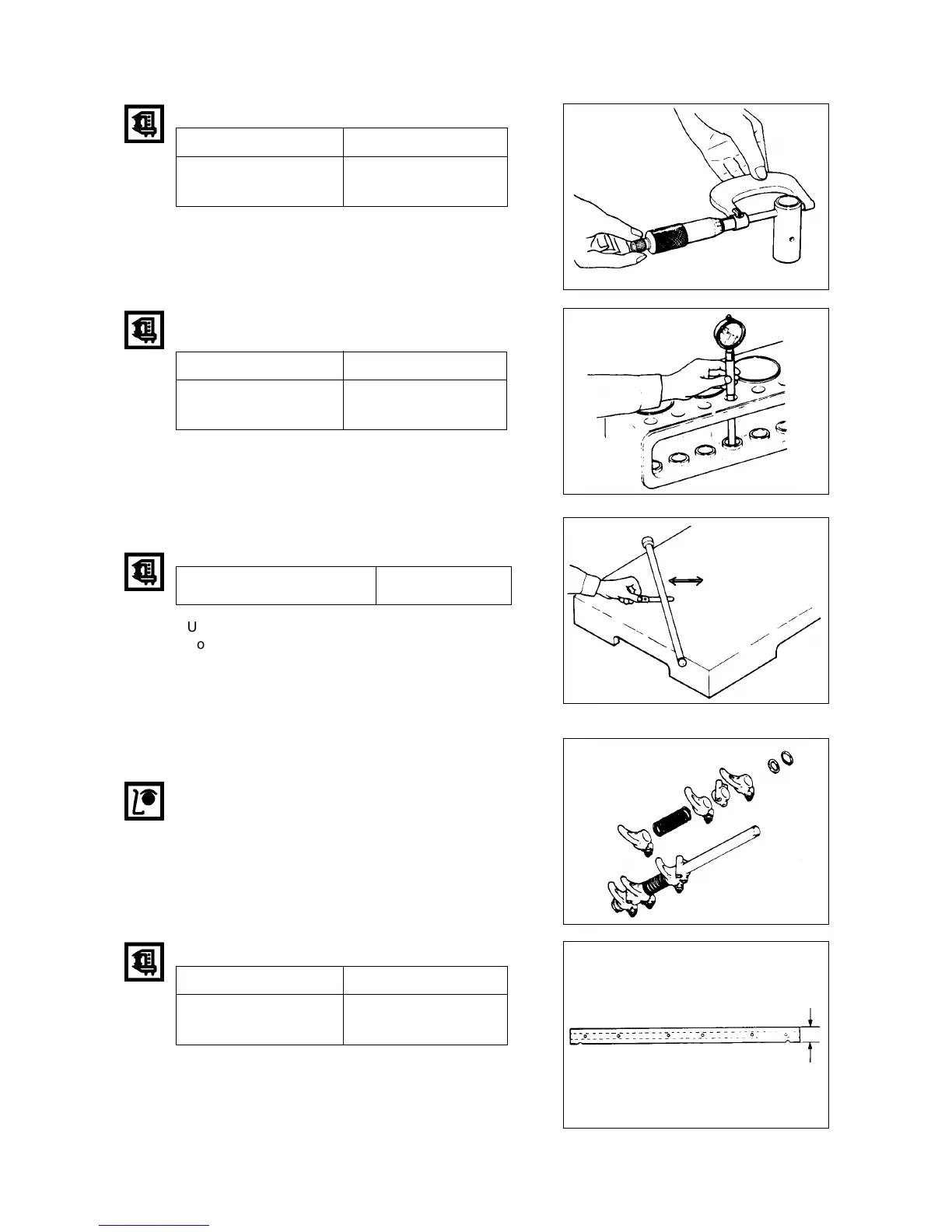 U
o