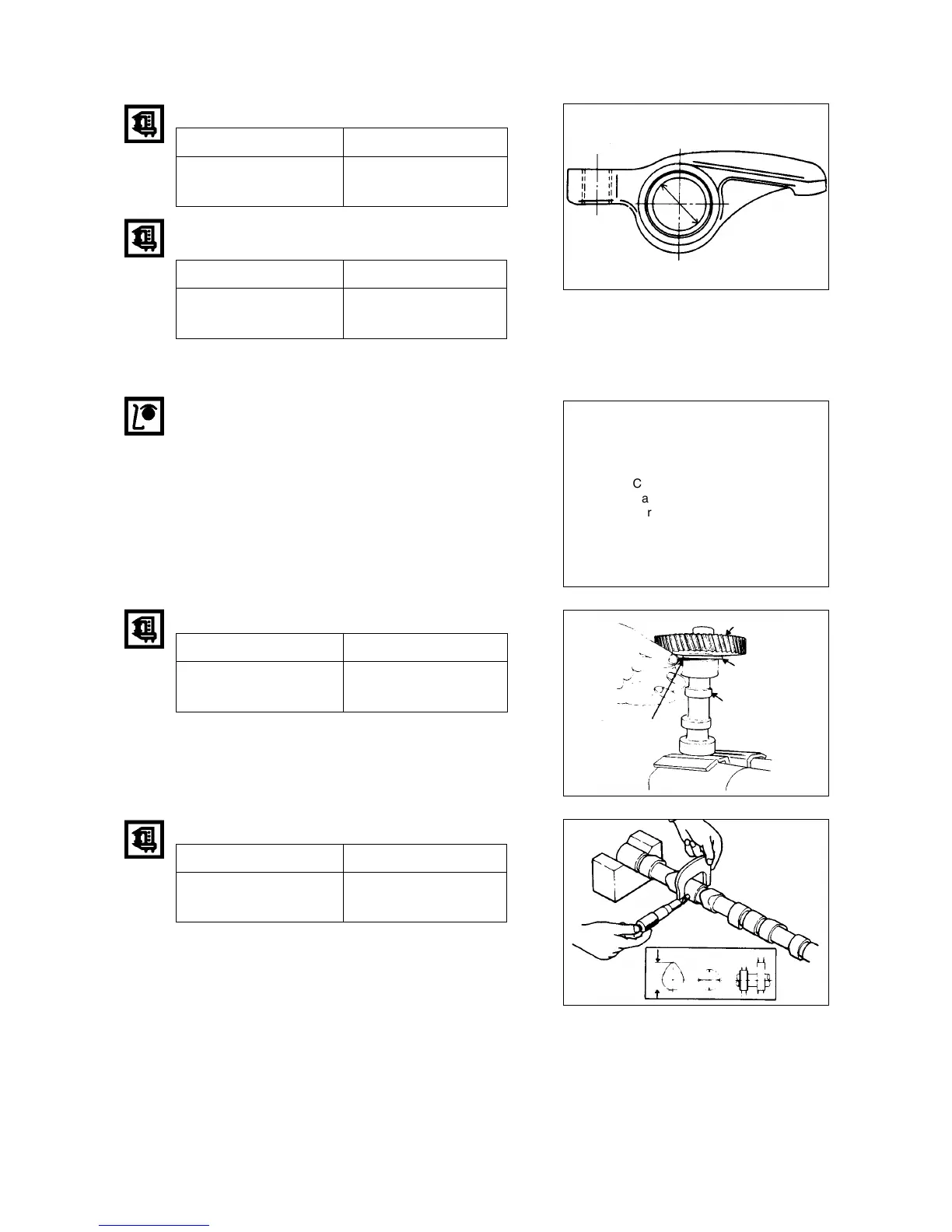 C
a
r