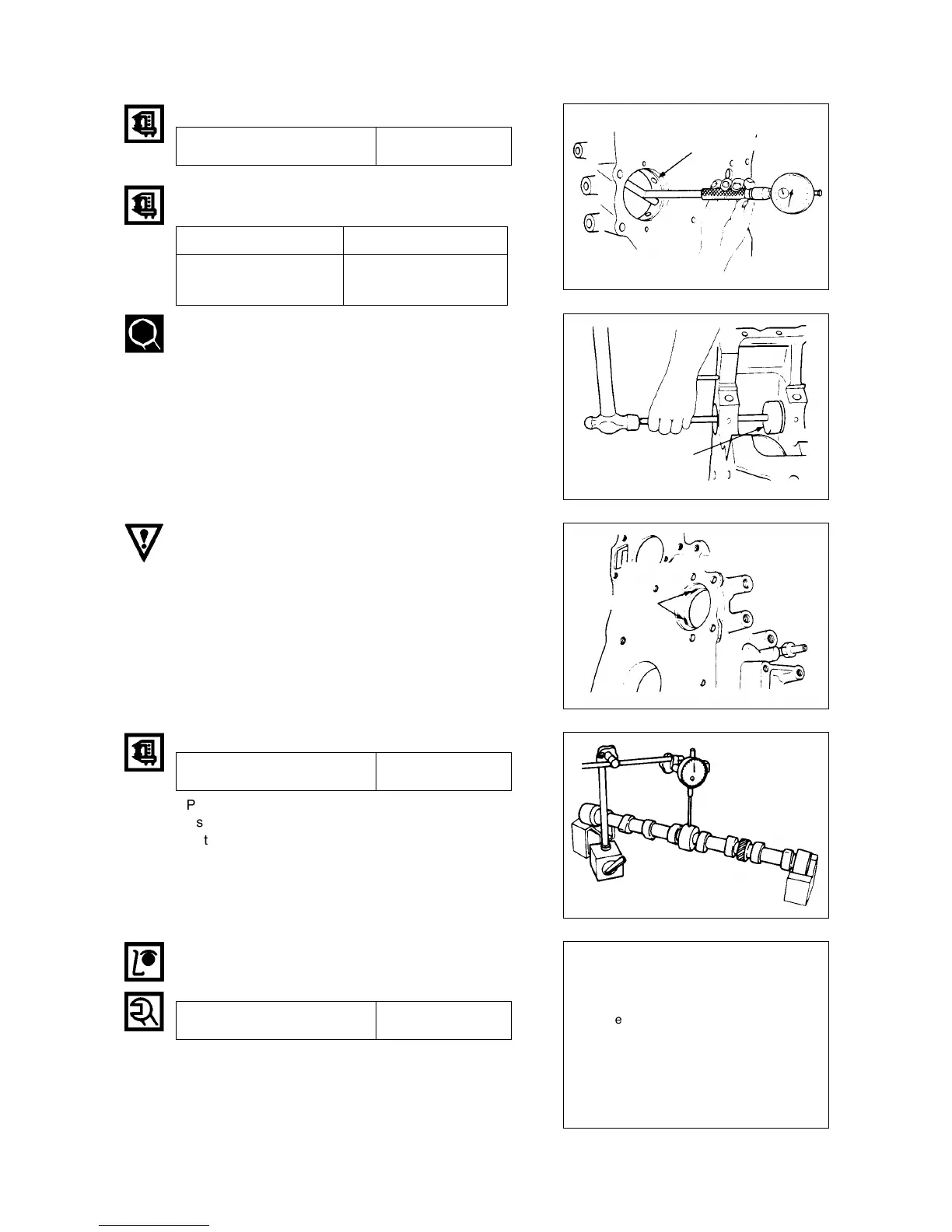 P
s
t

e