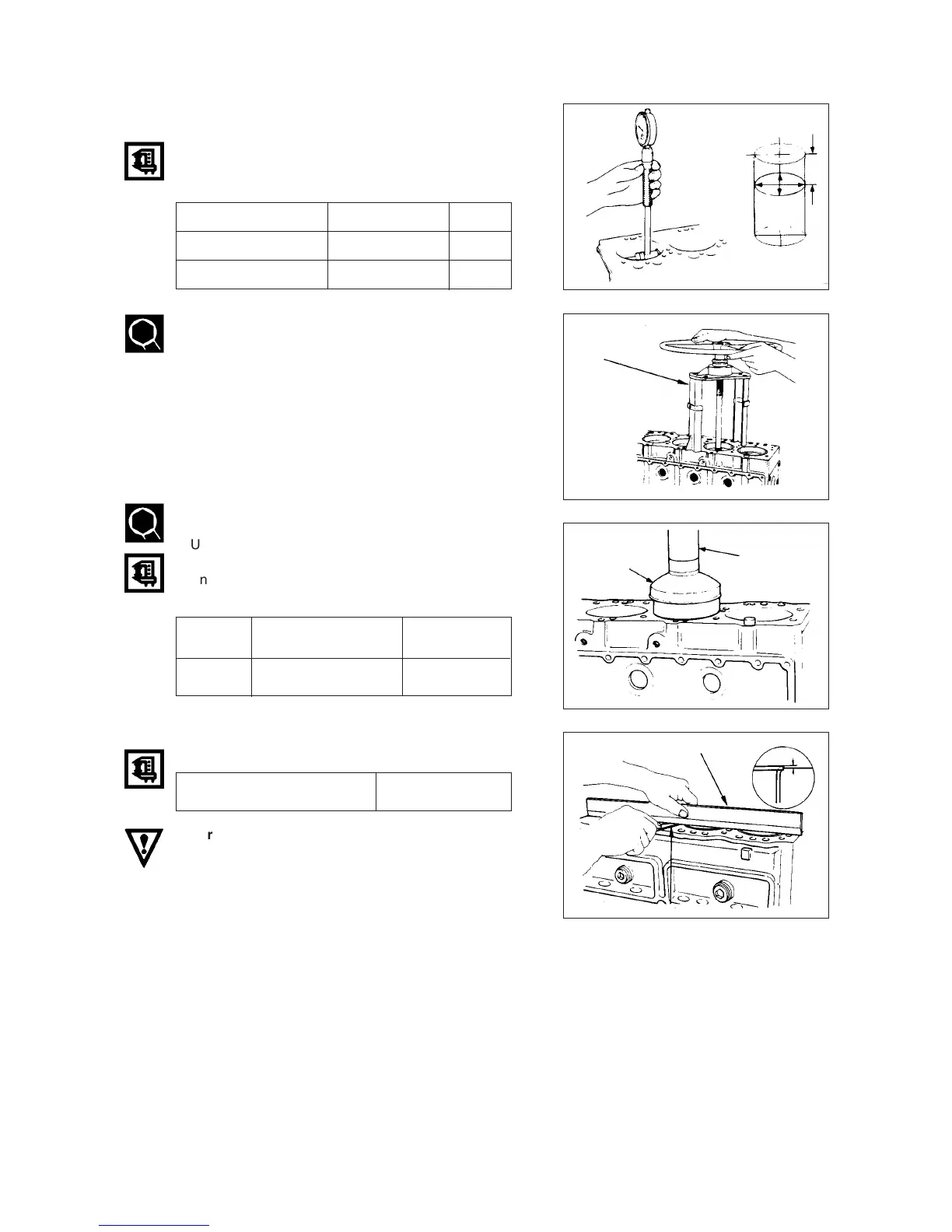 U

n

r