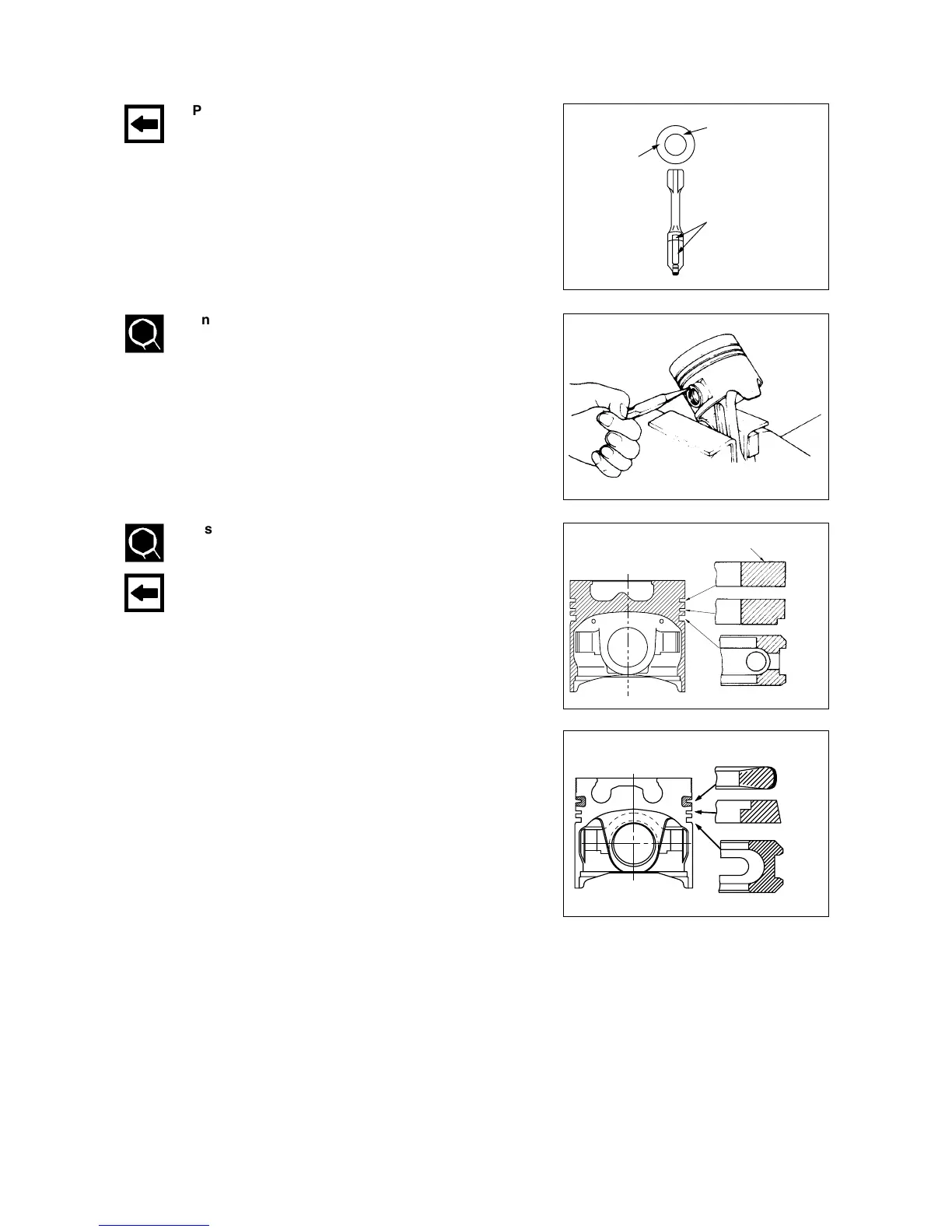 P

n

s