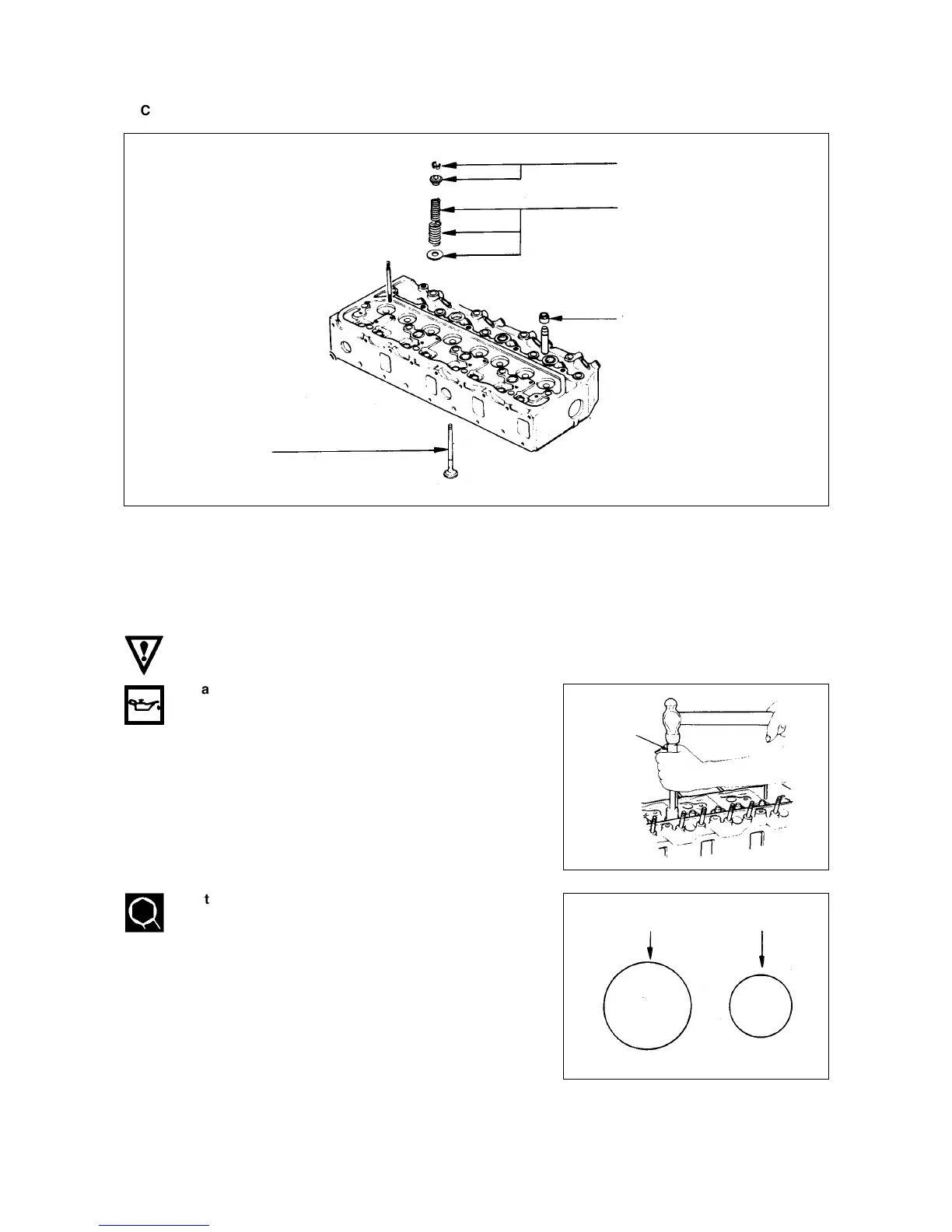 C

a

t