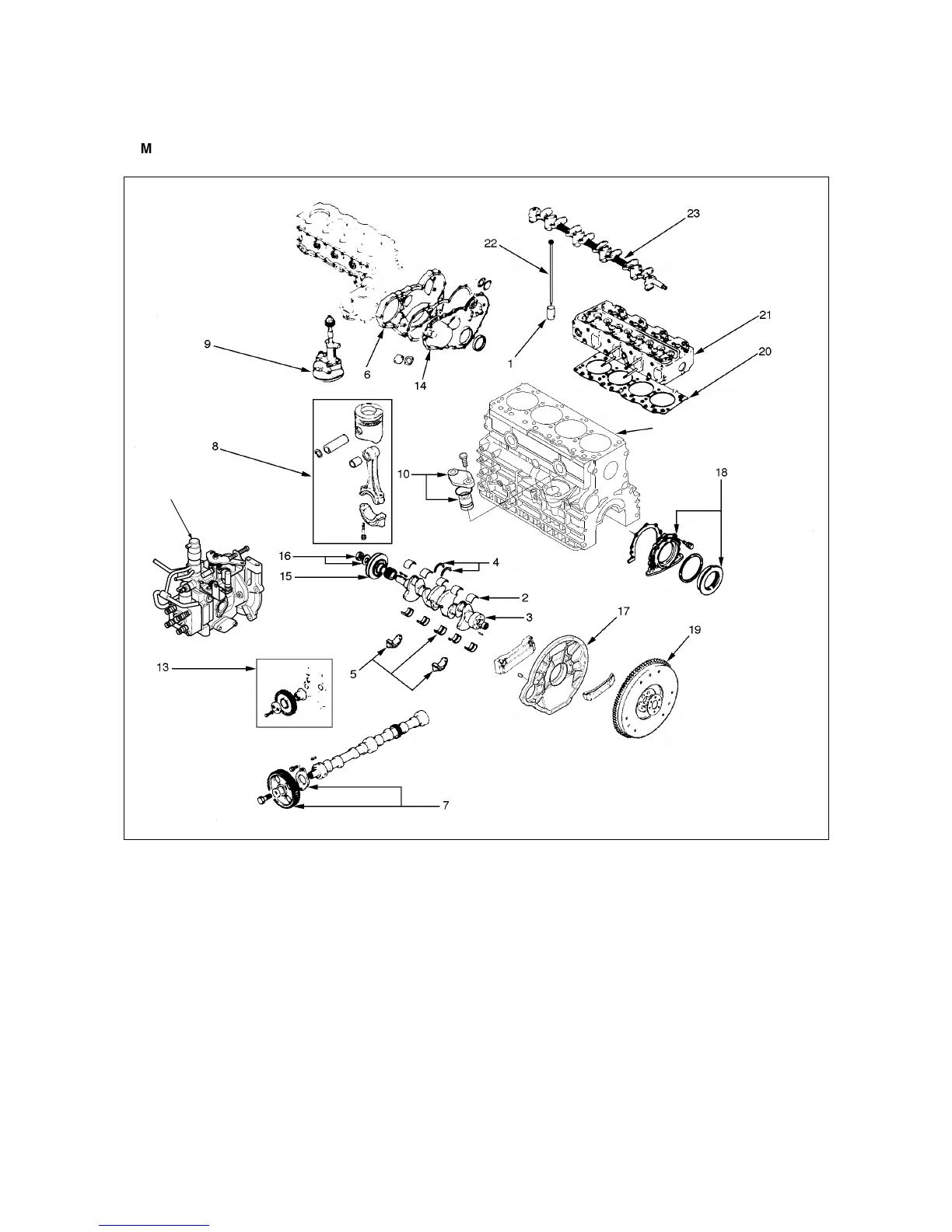 M

23
22
21
20
9
6
14
1
8
10
18
16
15
4
2
3
17
19
13
5
7