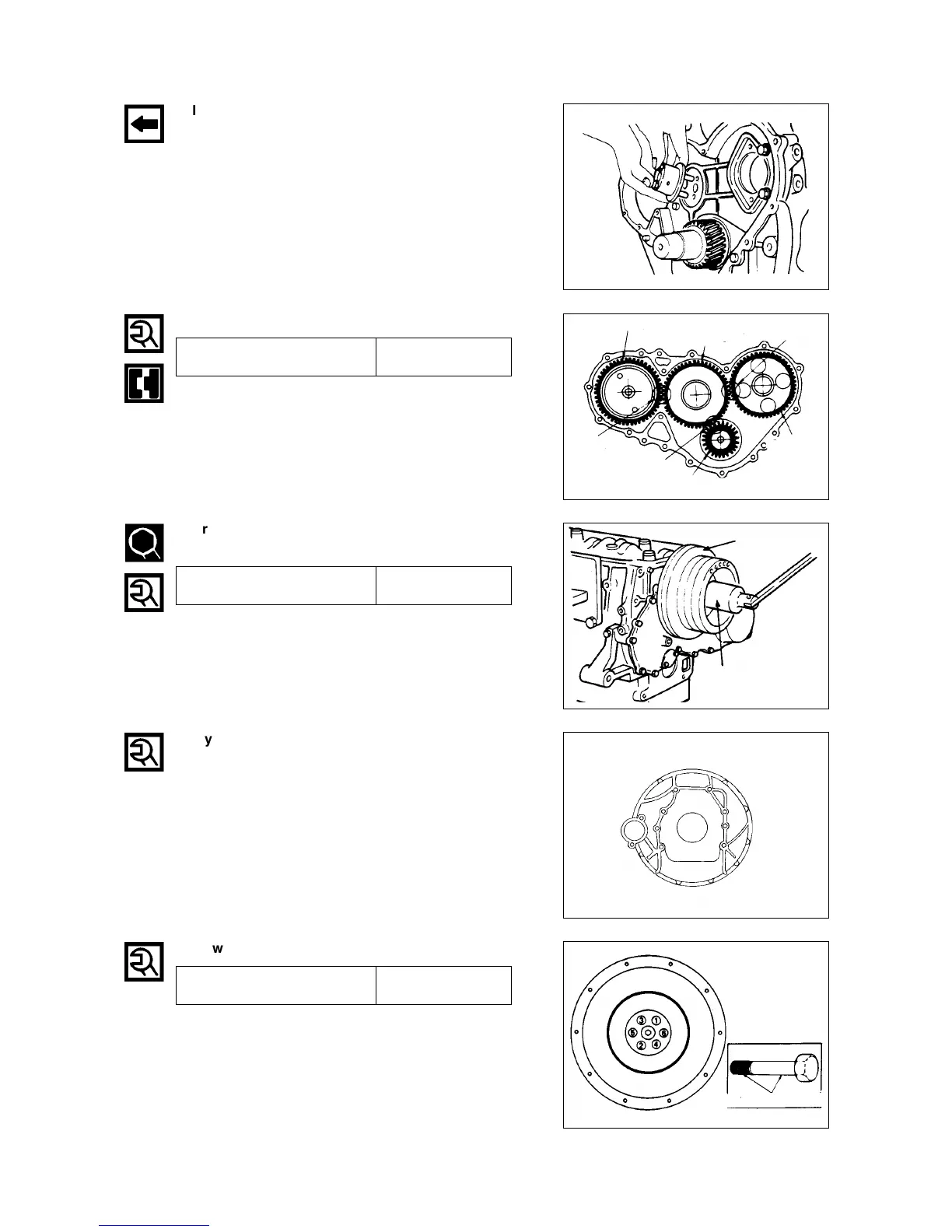 l

r

y

w

3 1
5 6
2 4