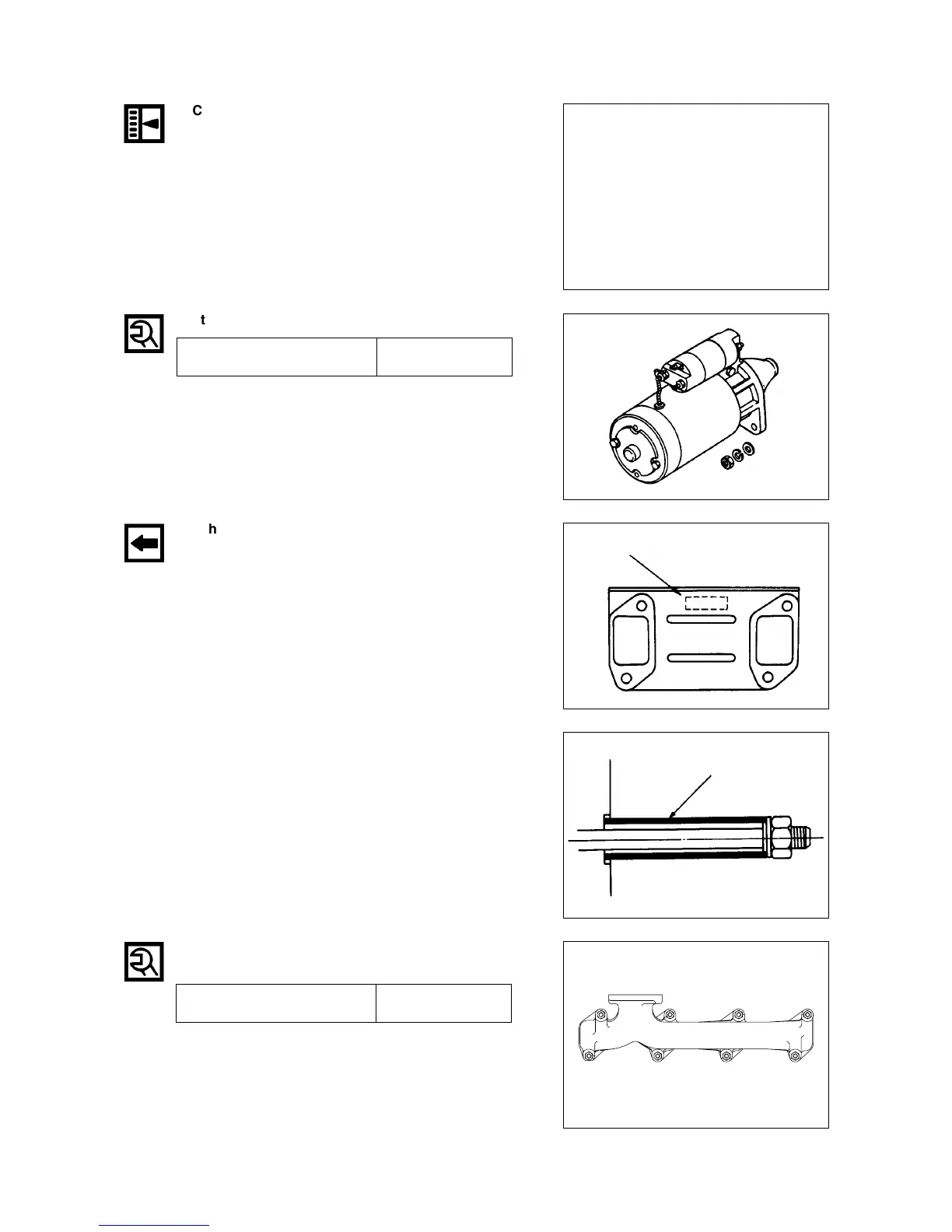 C

t

h