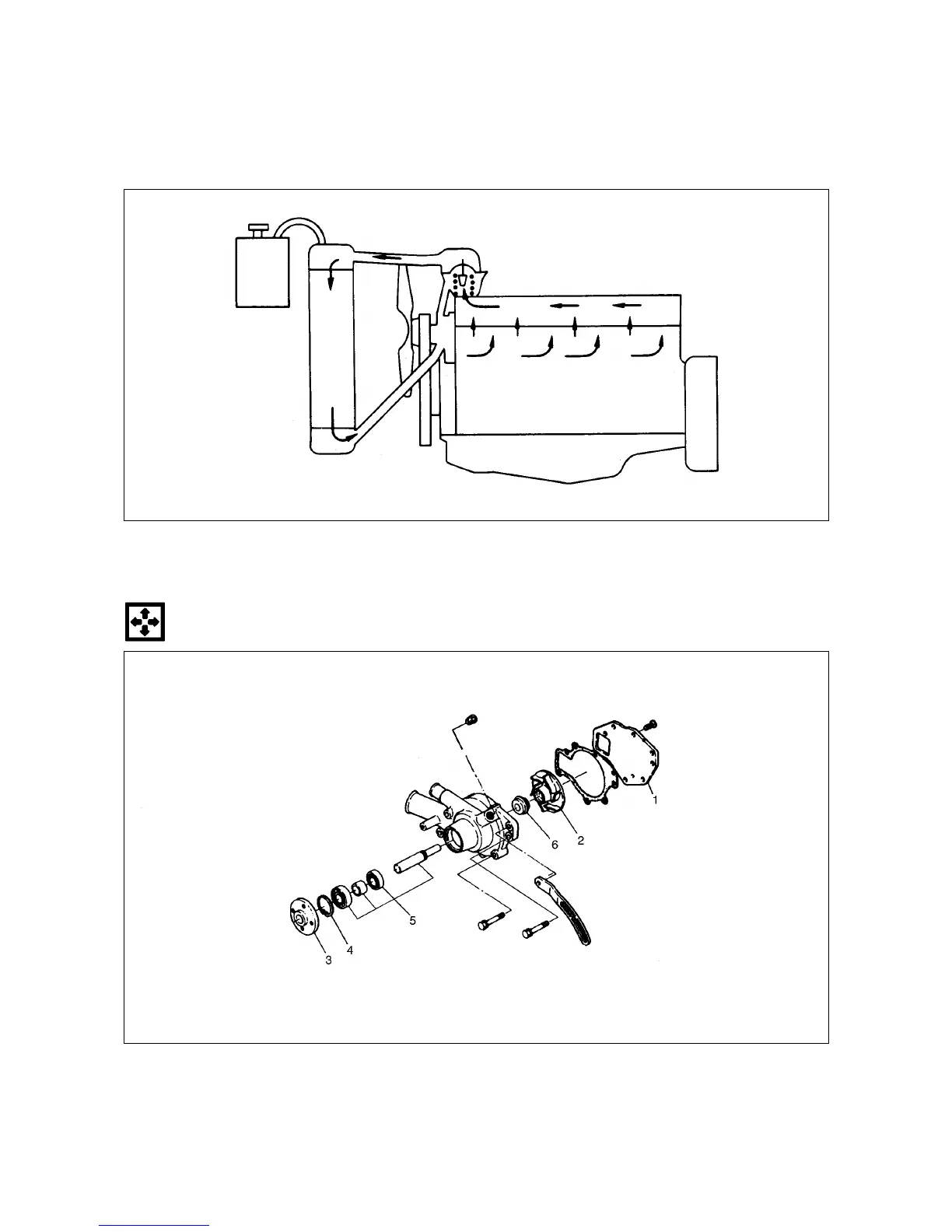 1
2
6
5
4
3