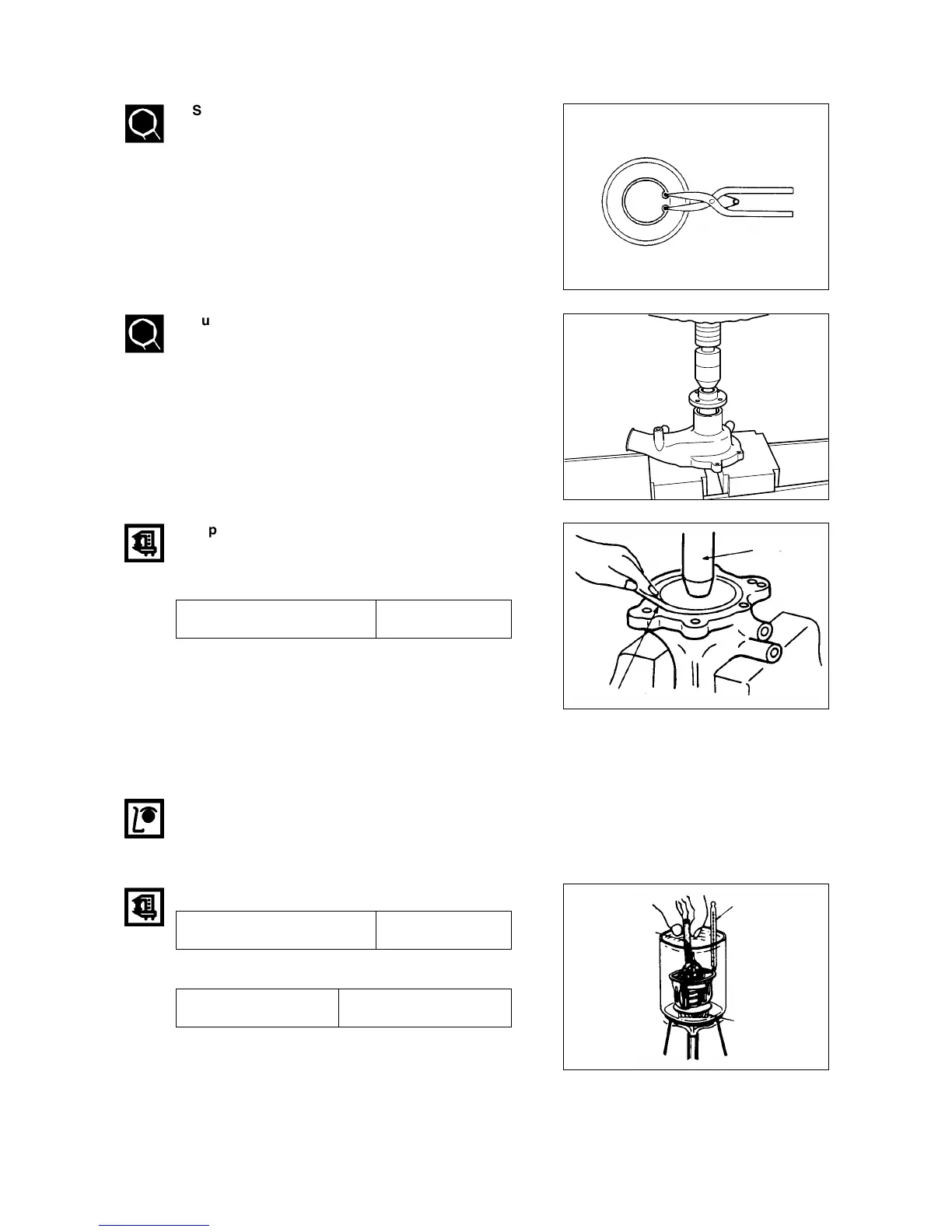 S

u

p