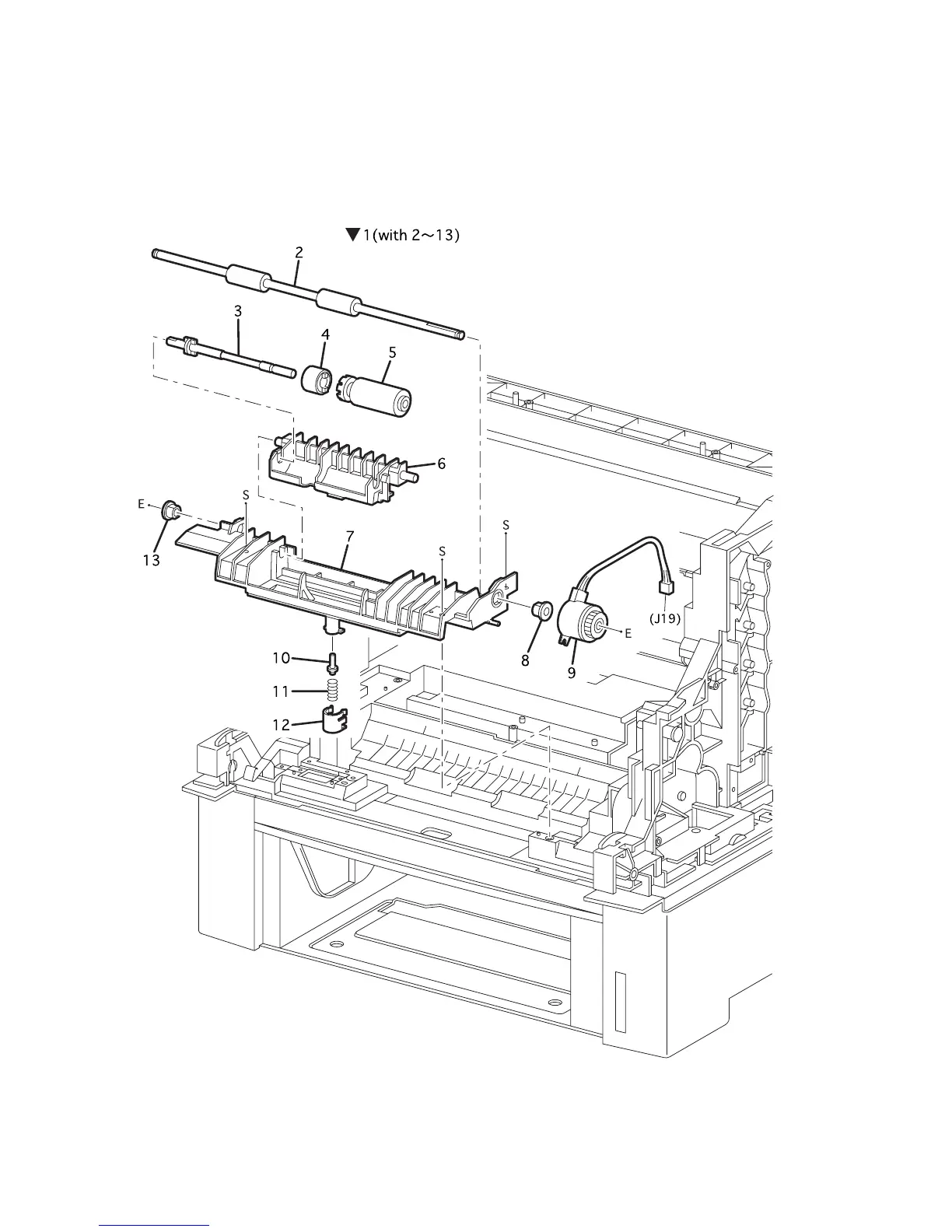 ▼1(with 2~13)

2

3

4

5

6

E

S

13

7

S

S

(J19)

E

8

9

10

11

12