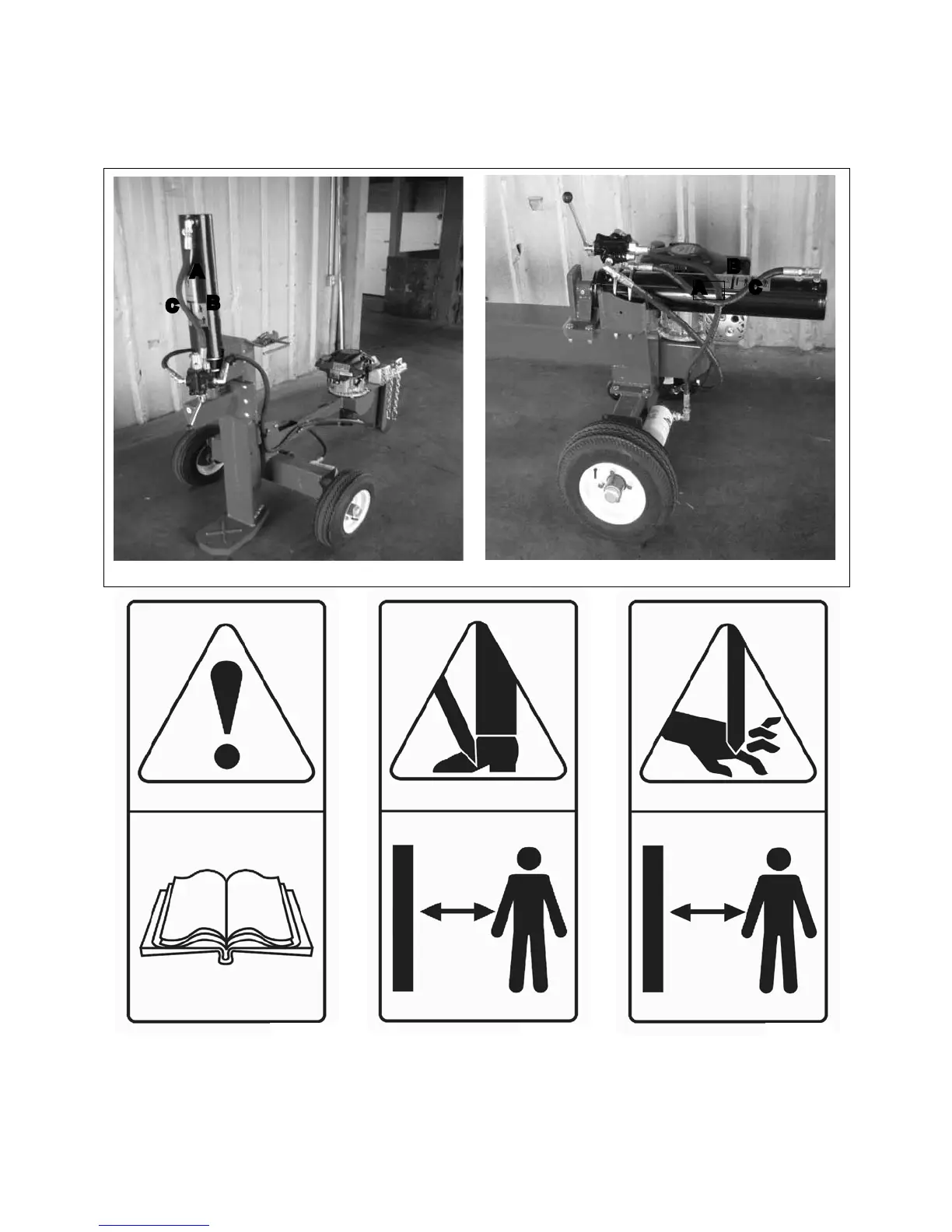 A
C B

B
A C