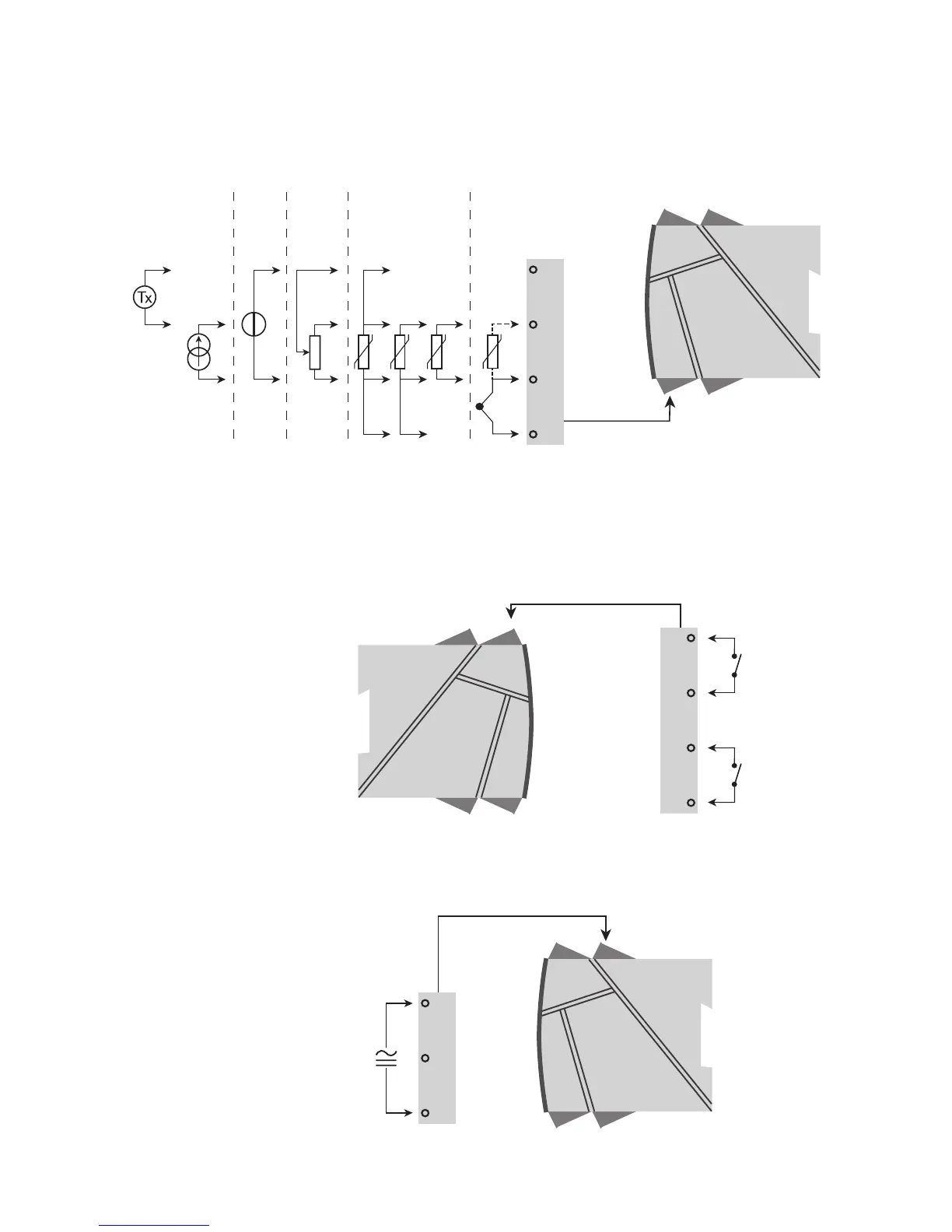 Tx