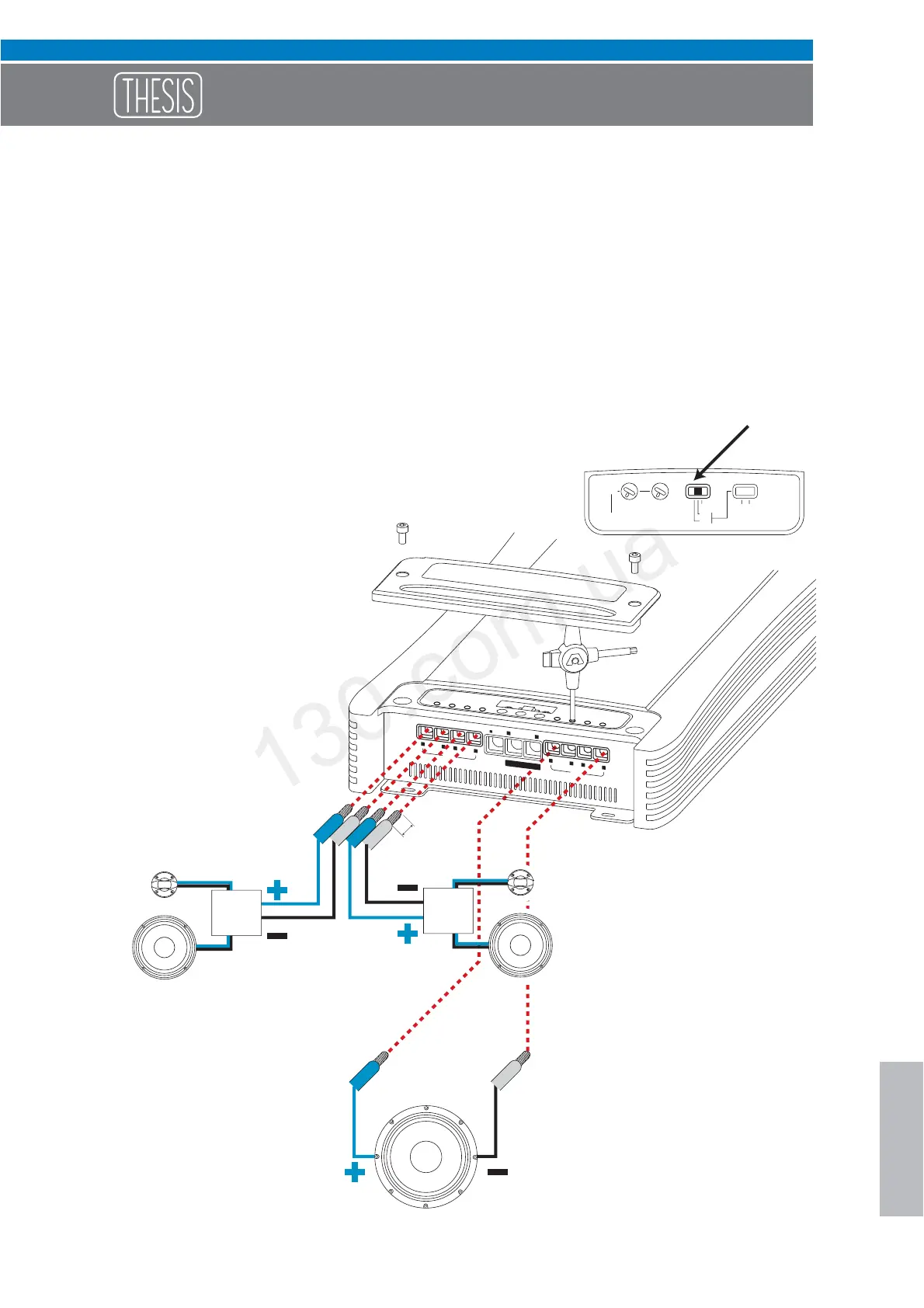 THESIS

130.com.ua