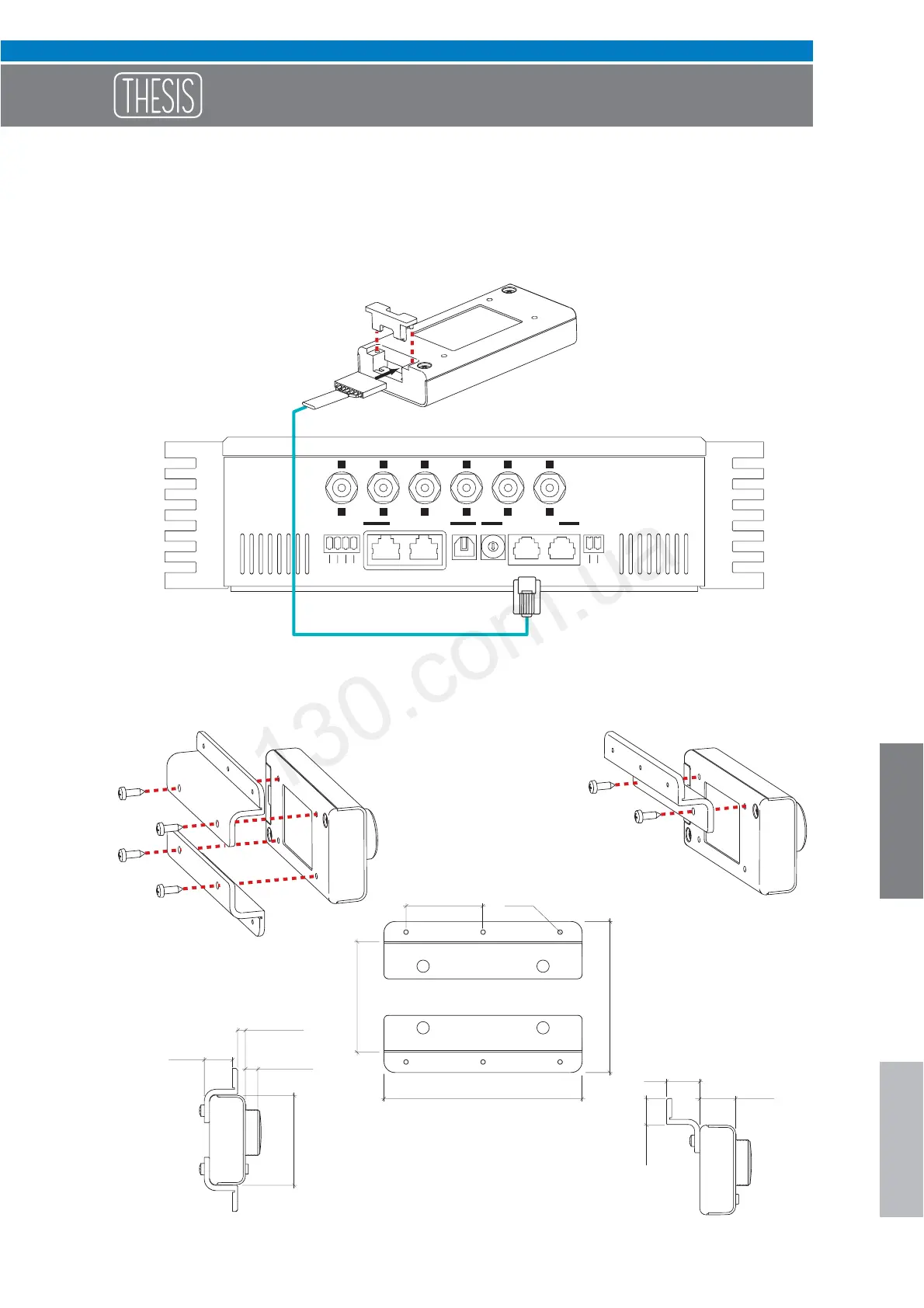 THESIS

130.com.ua