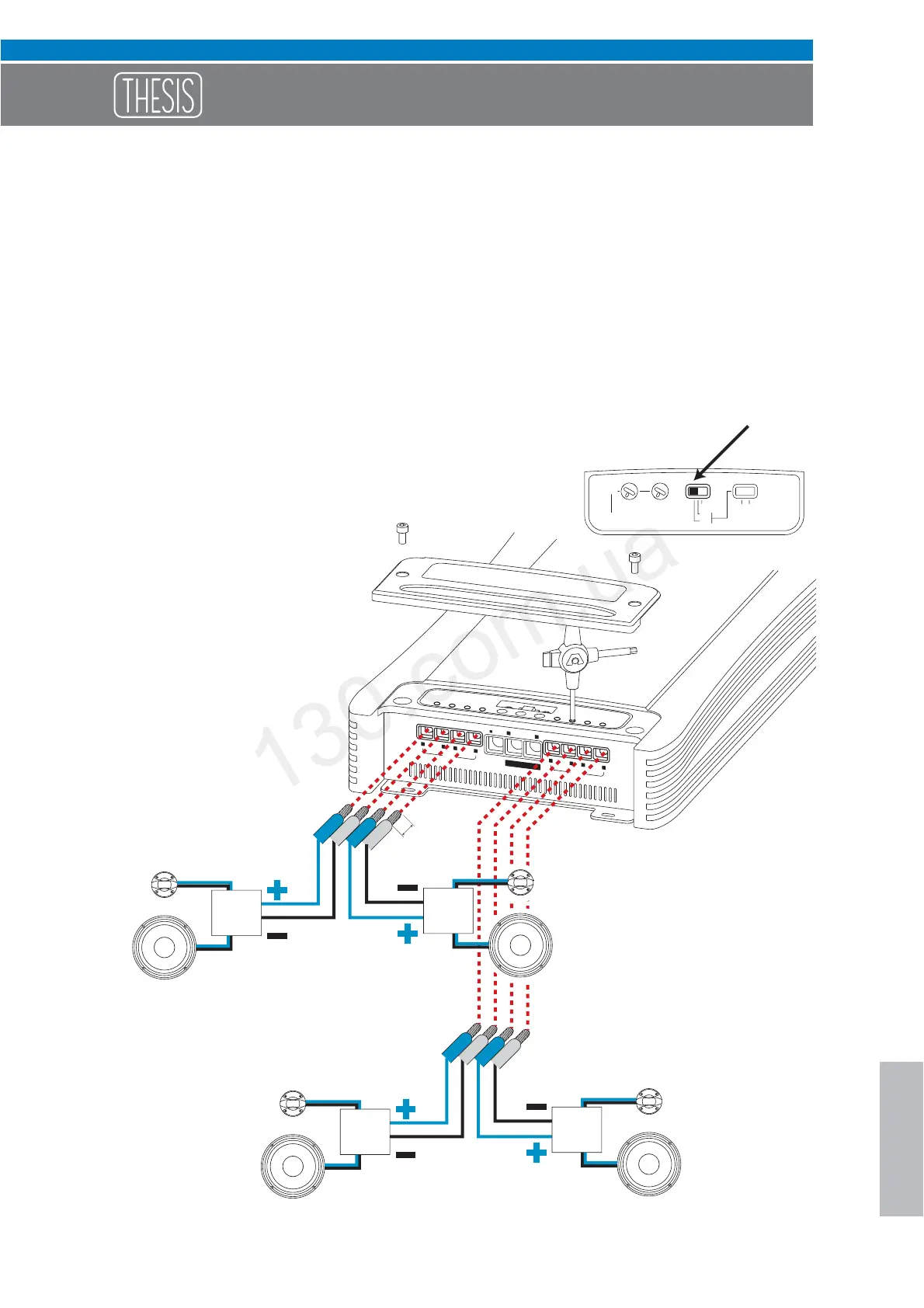 THESIS

130.com.ua