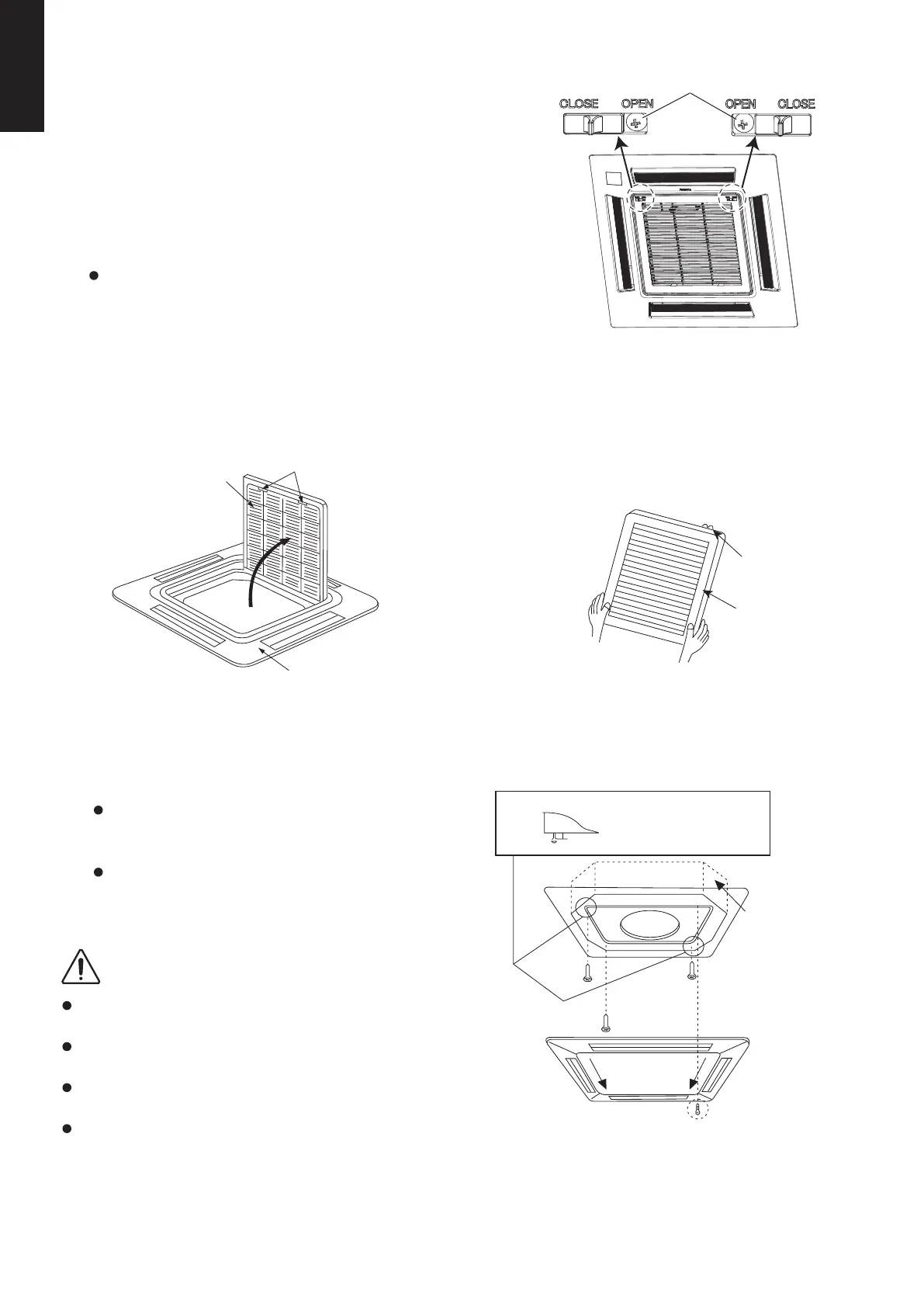 CLOSE OPEN OPEN CLOSE