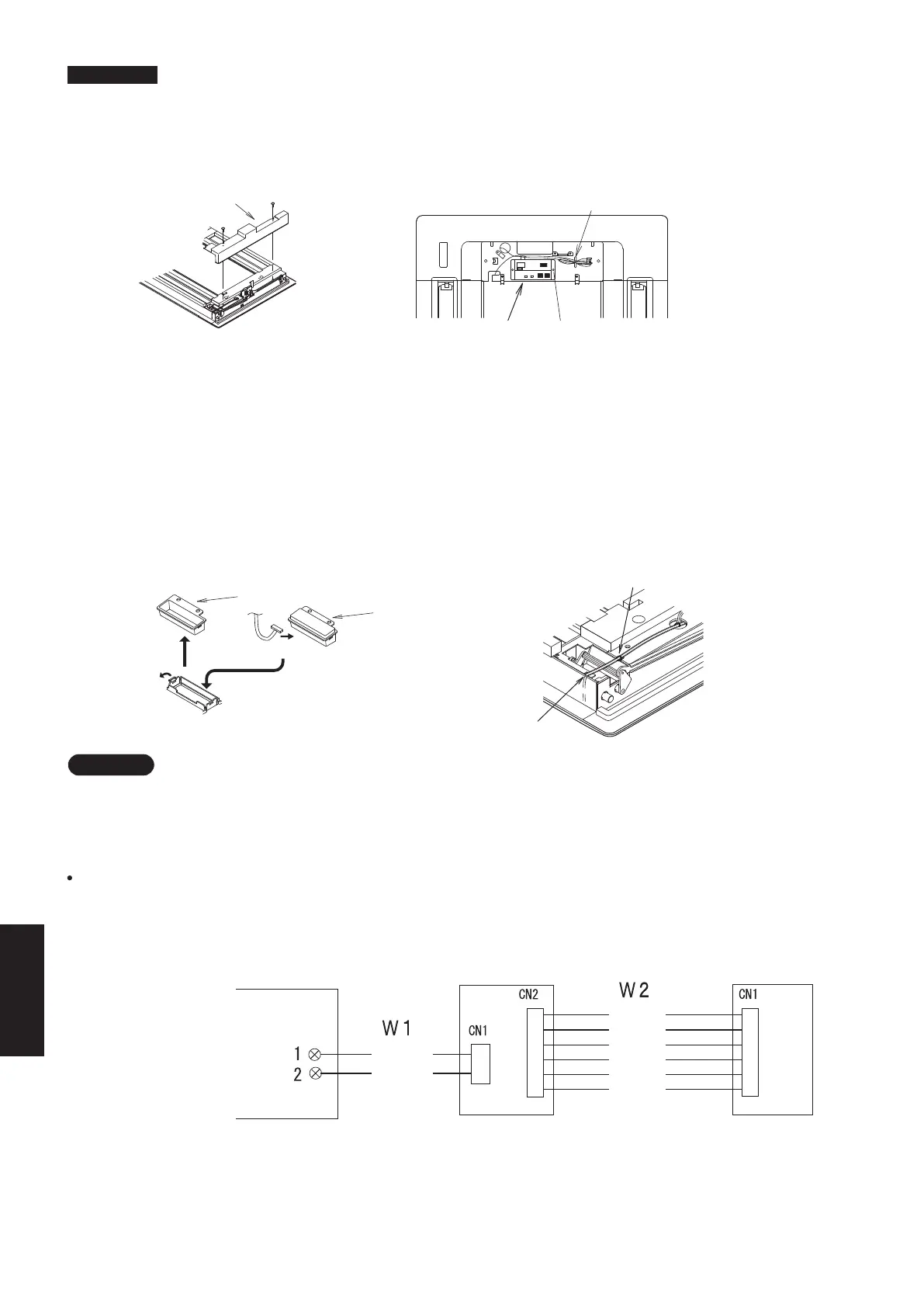 1
2
W 1
CN1
CN2
W 2
CN1