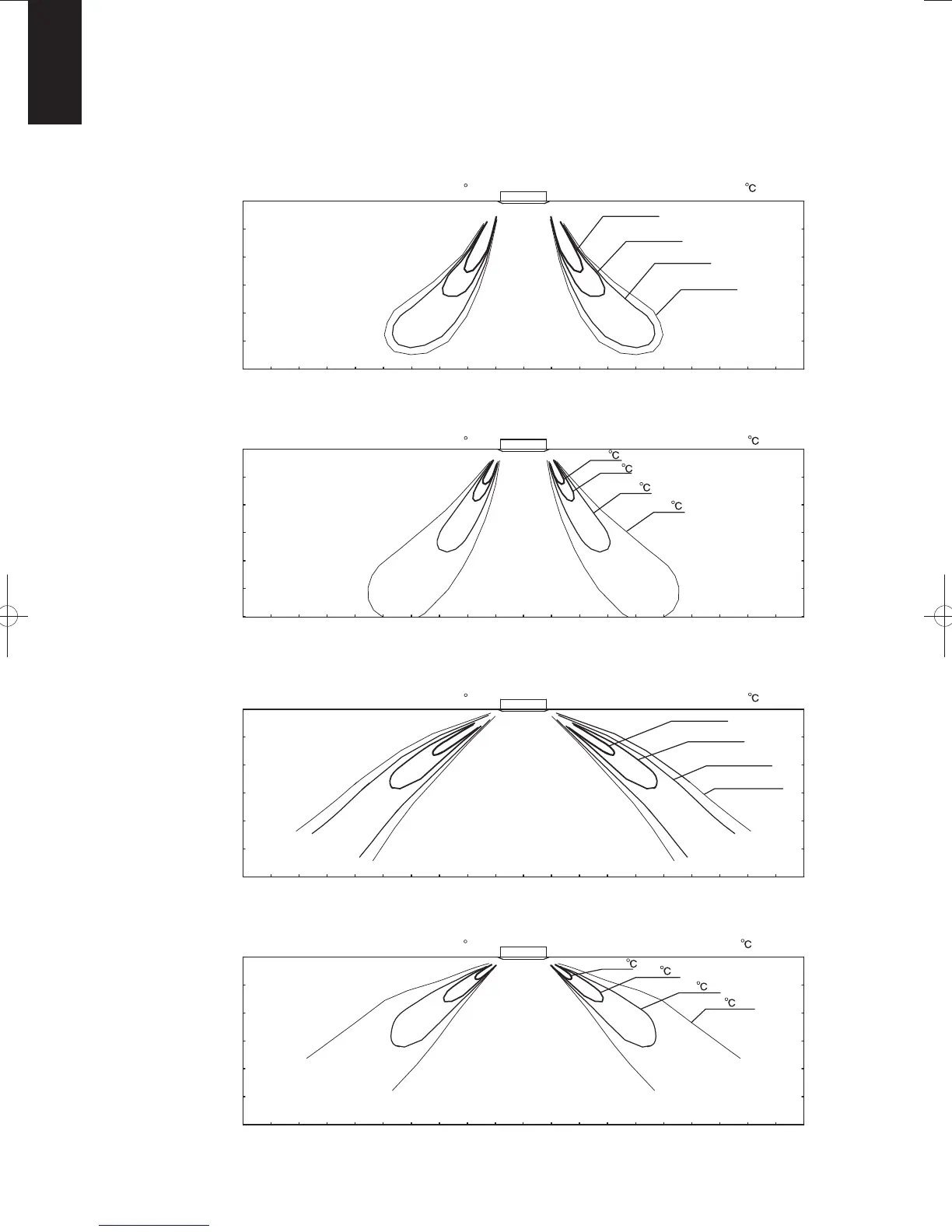 °

°C

°

°C

°C

°C

°C

°C

°

°C

°

°C

°C

°C

°C

°C