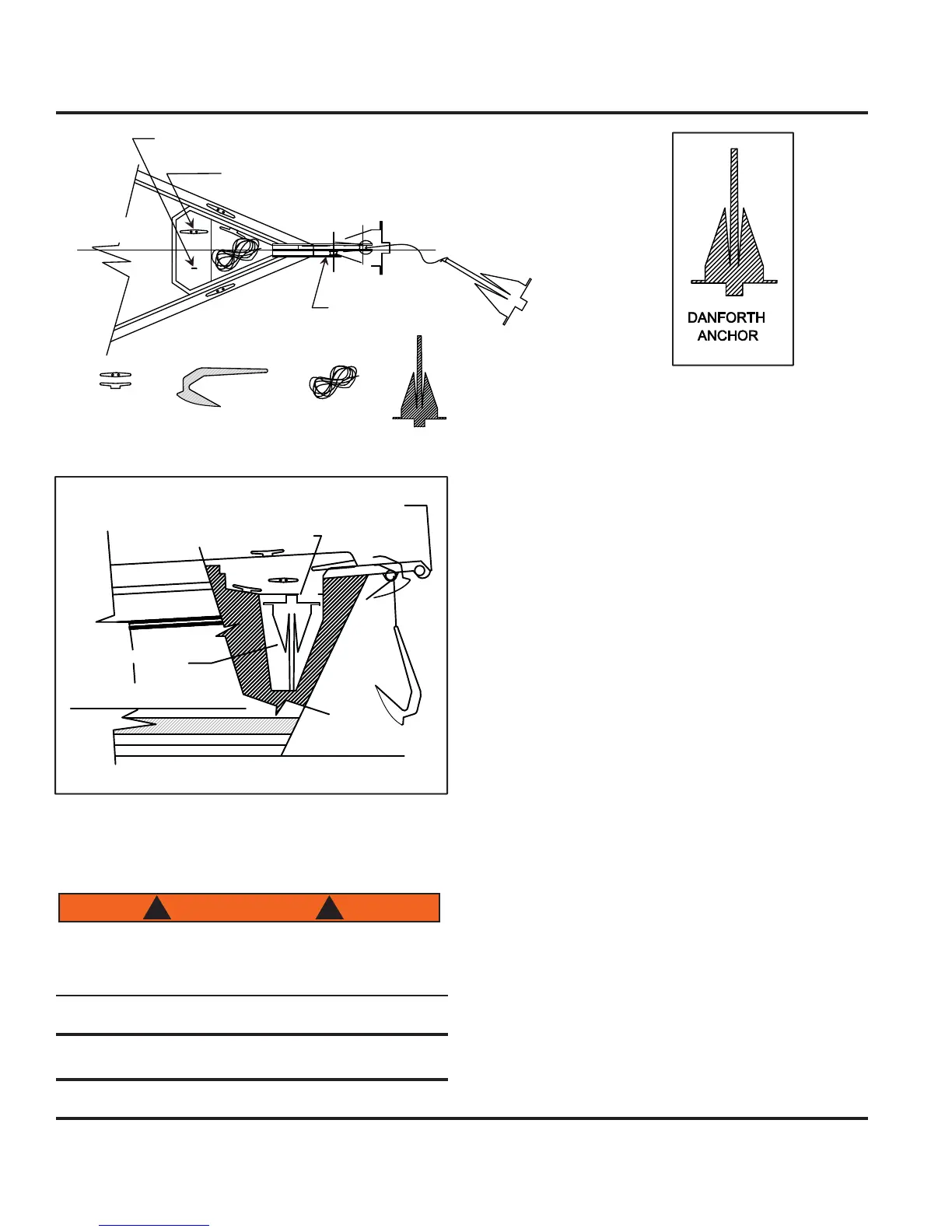 DANFORTH ANCHOR