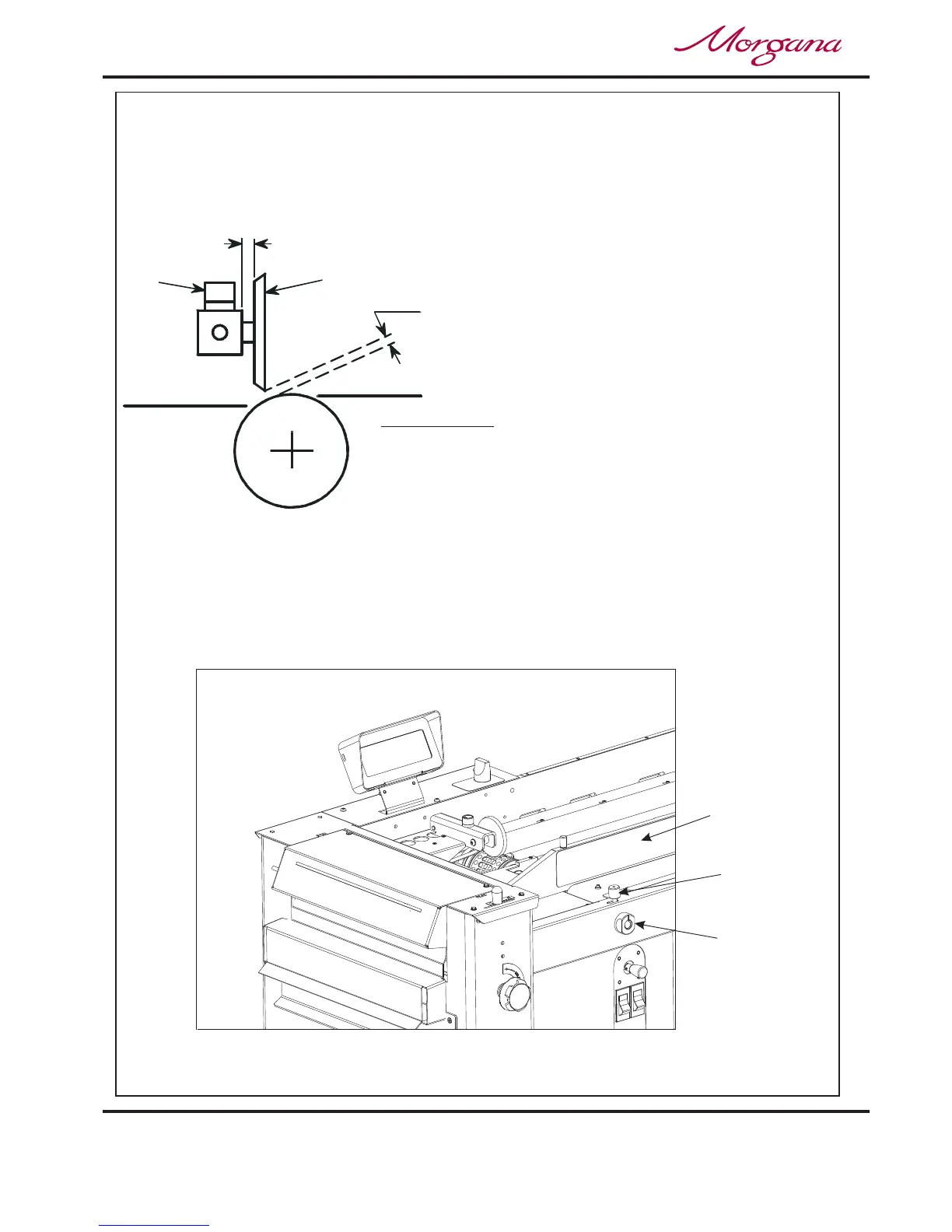 Morgana