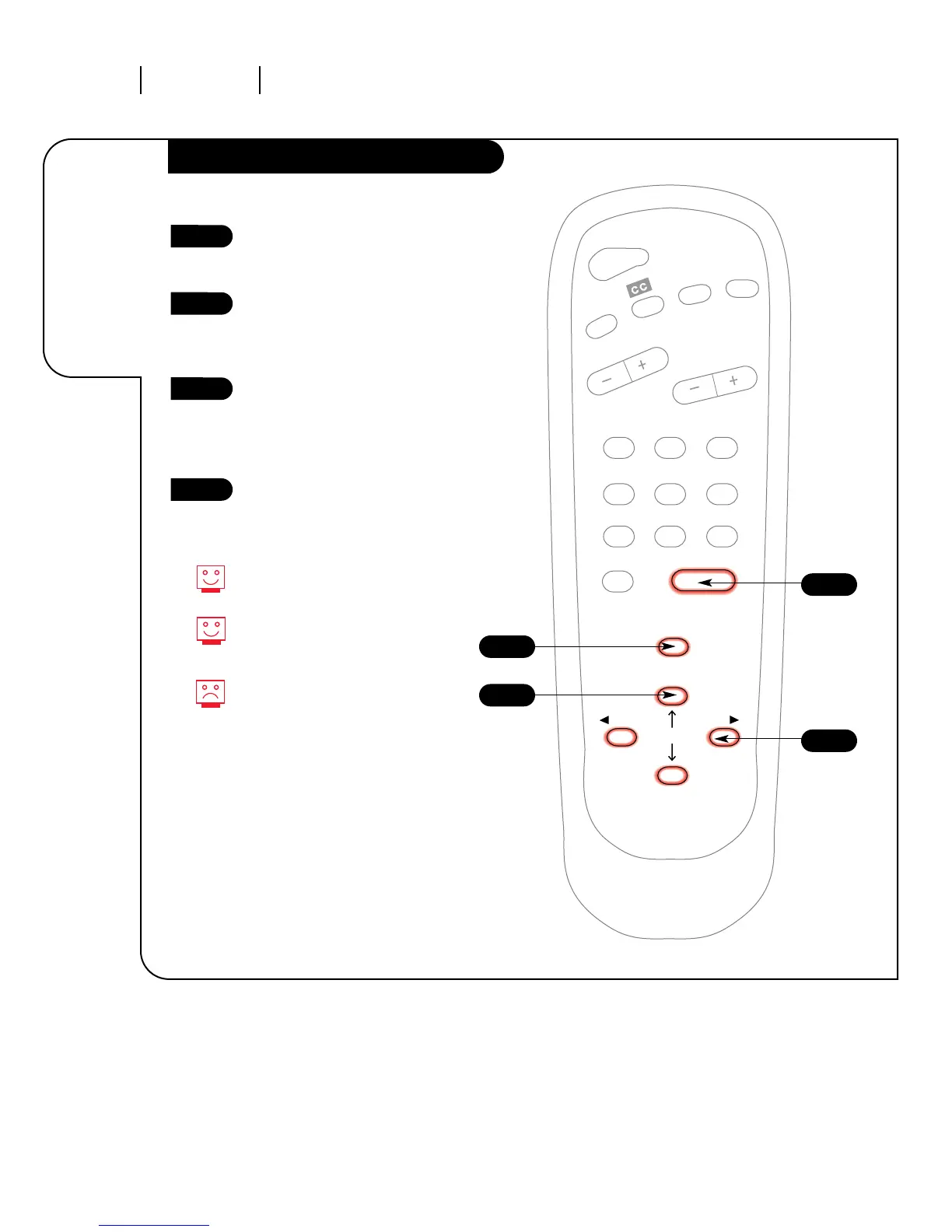 CC