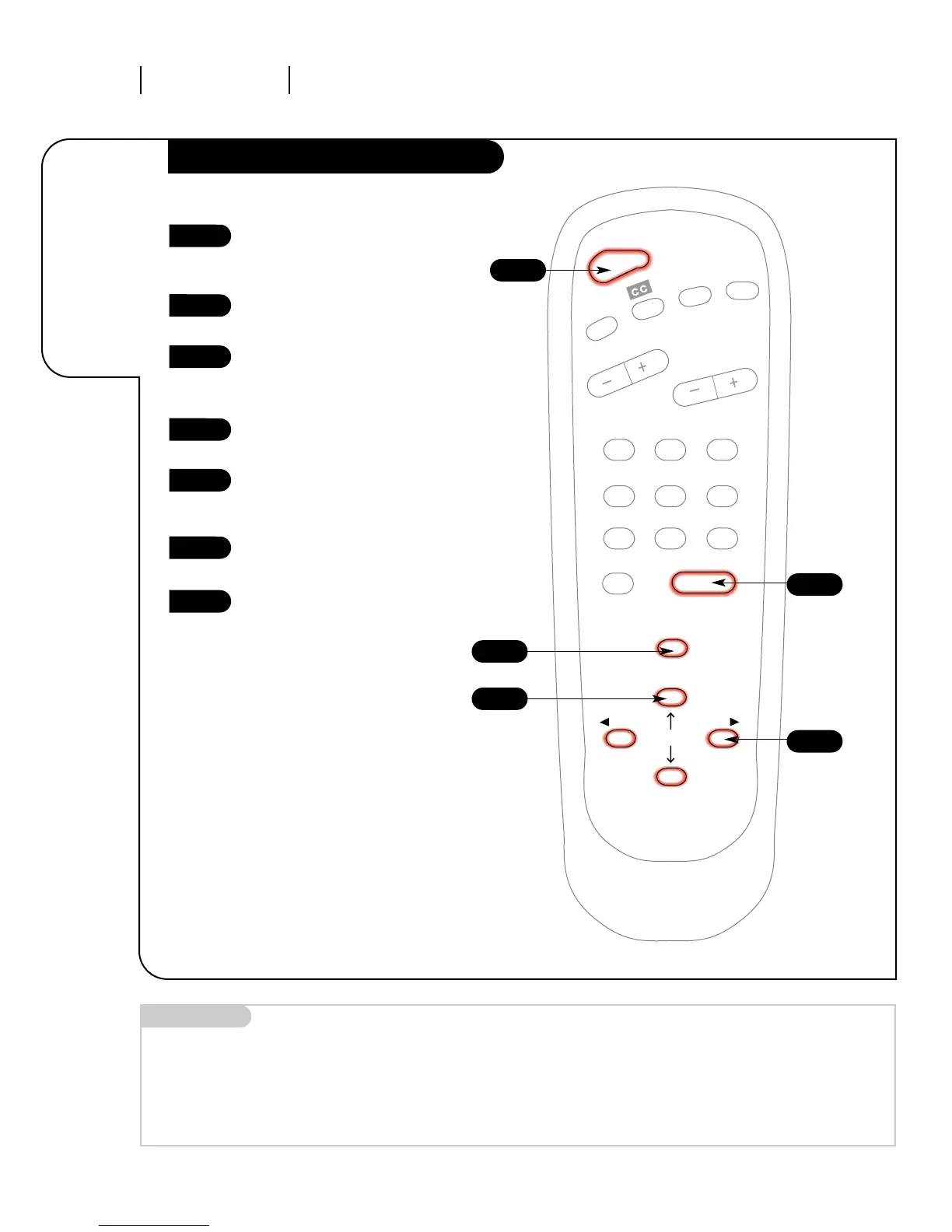 CC