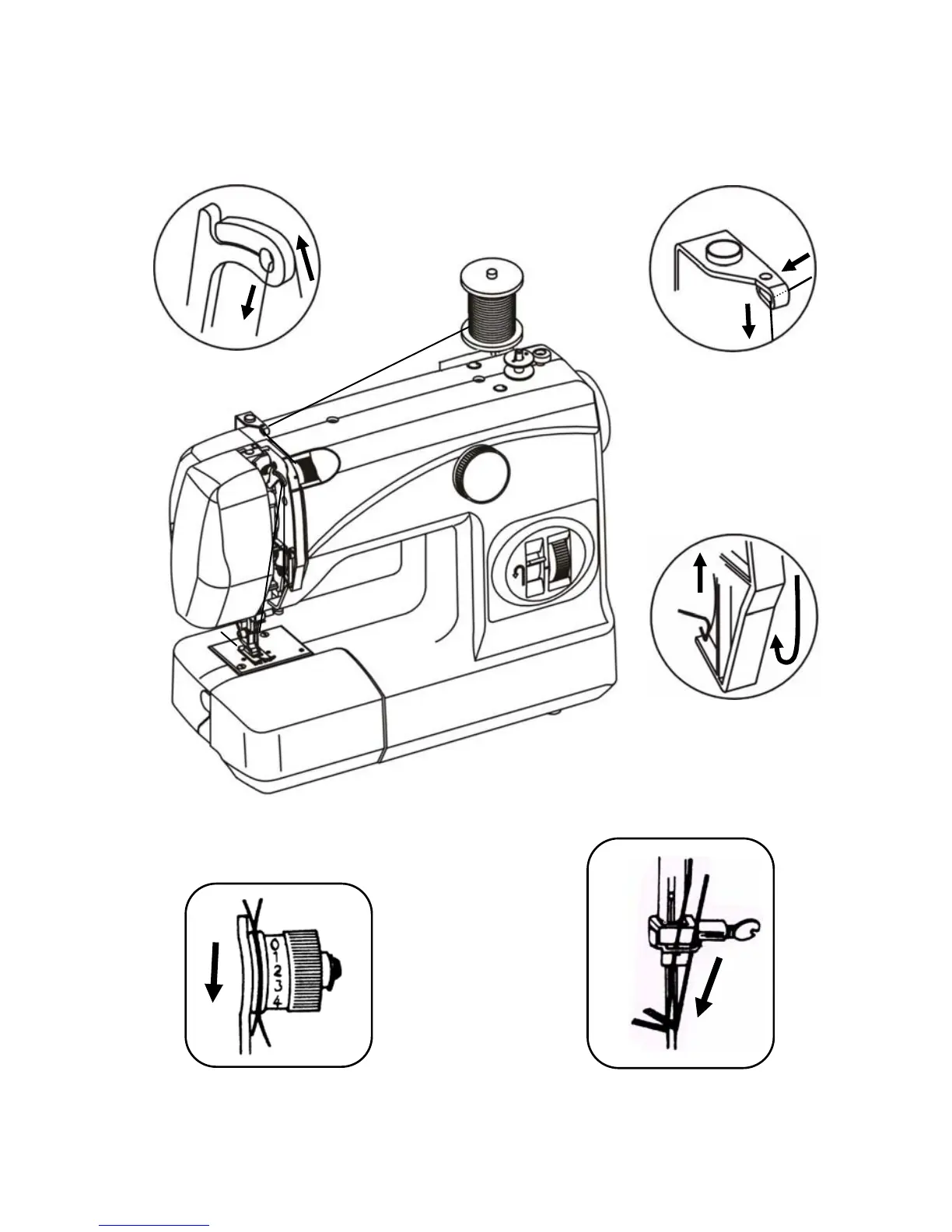 0
1
2
3
4