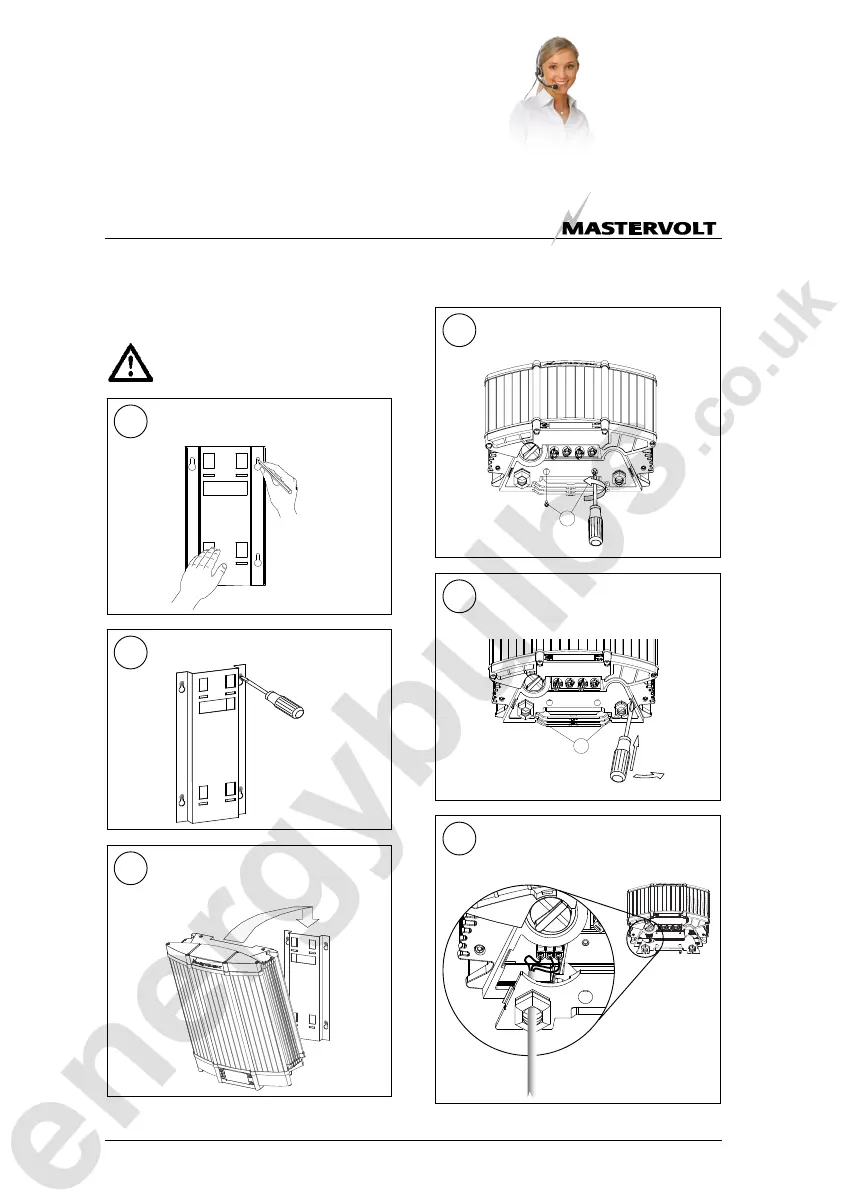 MASTERVOLT

energybulbs.co.uk