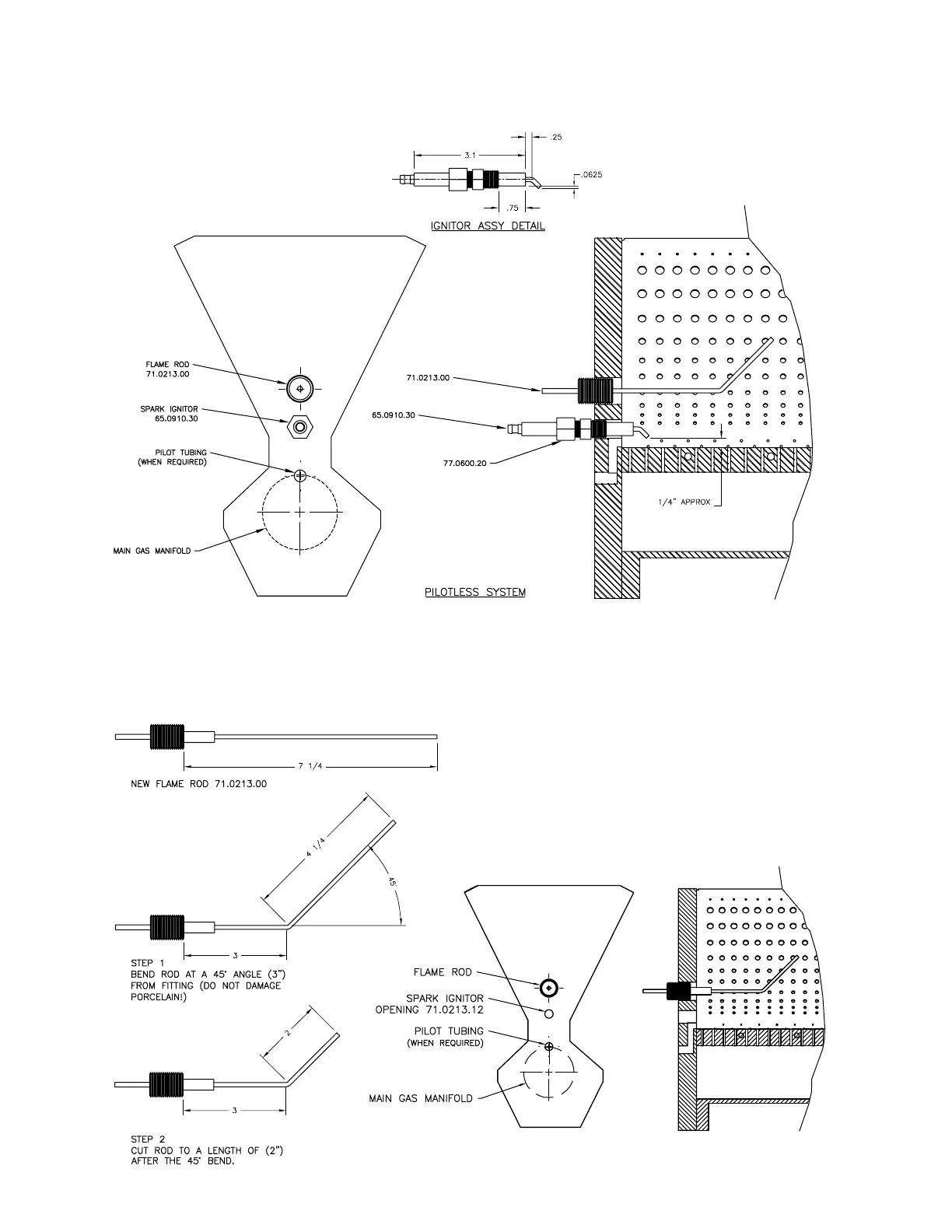 .25

3.1

.0625

.75

IGNITOR ASSY DETAIL

FLAME ROD
71.0213.00

SPARK IGNITOR
65.0910.30

PILOT TUBING
(WHEN REQUIRED)

MAIN GAS MANIFOLD

71.0213.00

65.0910.30

77.0600.20

1/4" APPROX

PILOTLESS SYSTEM

7 1/4

NEW FLAME ROD 71.0213.00

4 1/4

45°

3

STEP 1
BEND ROD AT A 45° ANGLE (3") FROM FITTING (DO NOT DAMAGE PORCELAIN!)

2

3

STEP 2
CUT ROD TO A LENGTH OF (2") AFTER THE 45° BEND.

FLAME ROD

SPARK IGNITOR
OPENING 71.0213.12

PILOT TUBING
(WHEN REQUIRED)

MAIN GAS MANIFOLD