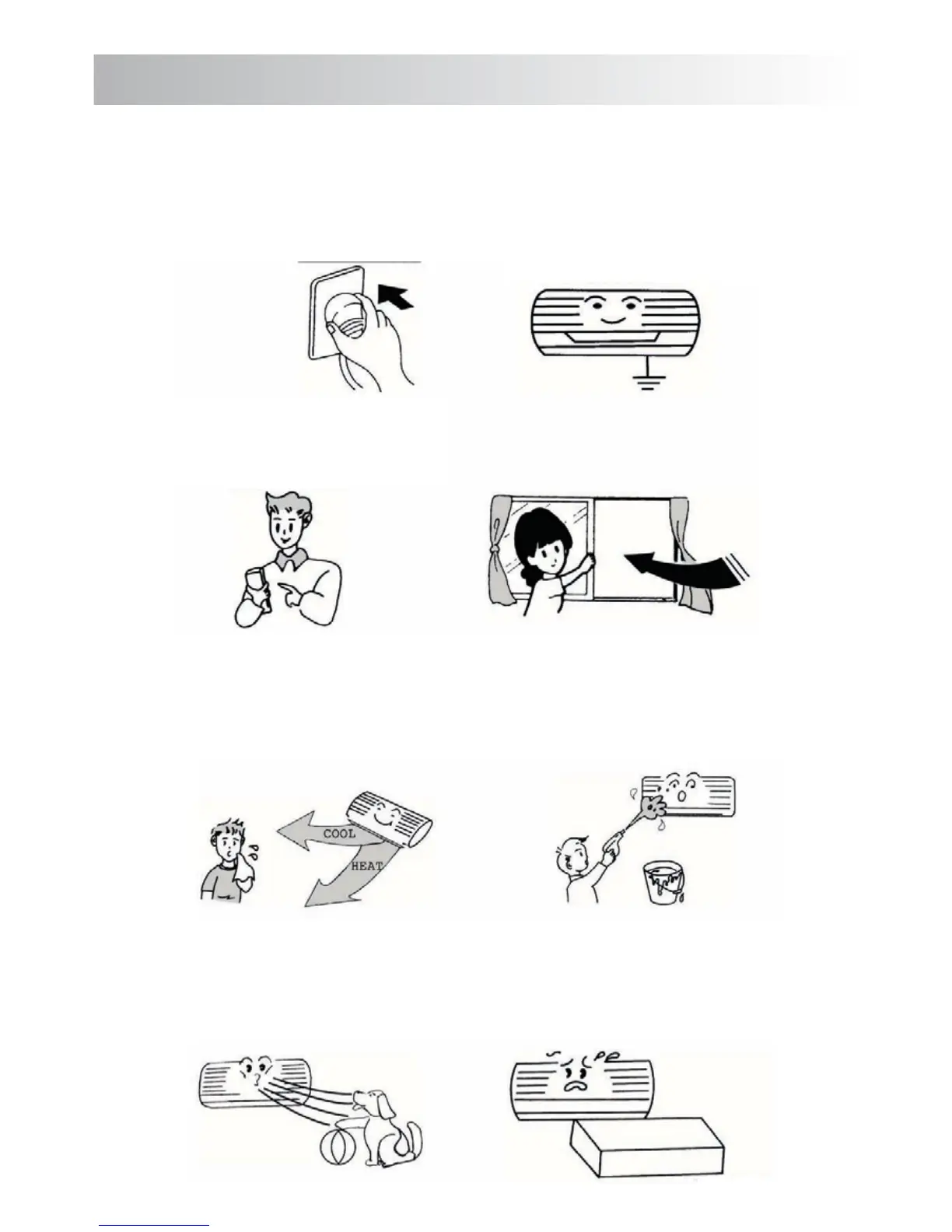 COOL

HEAT