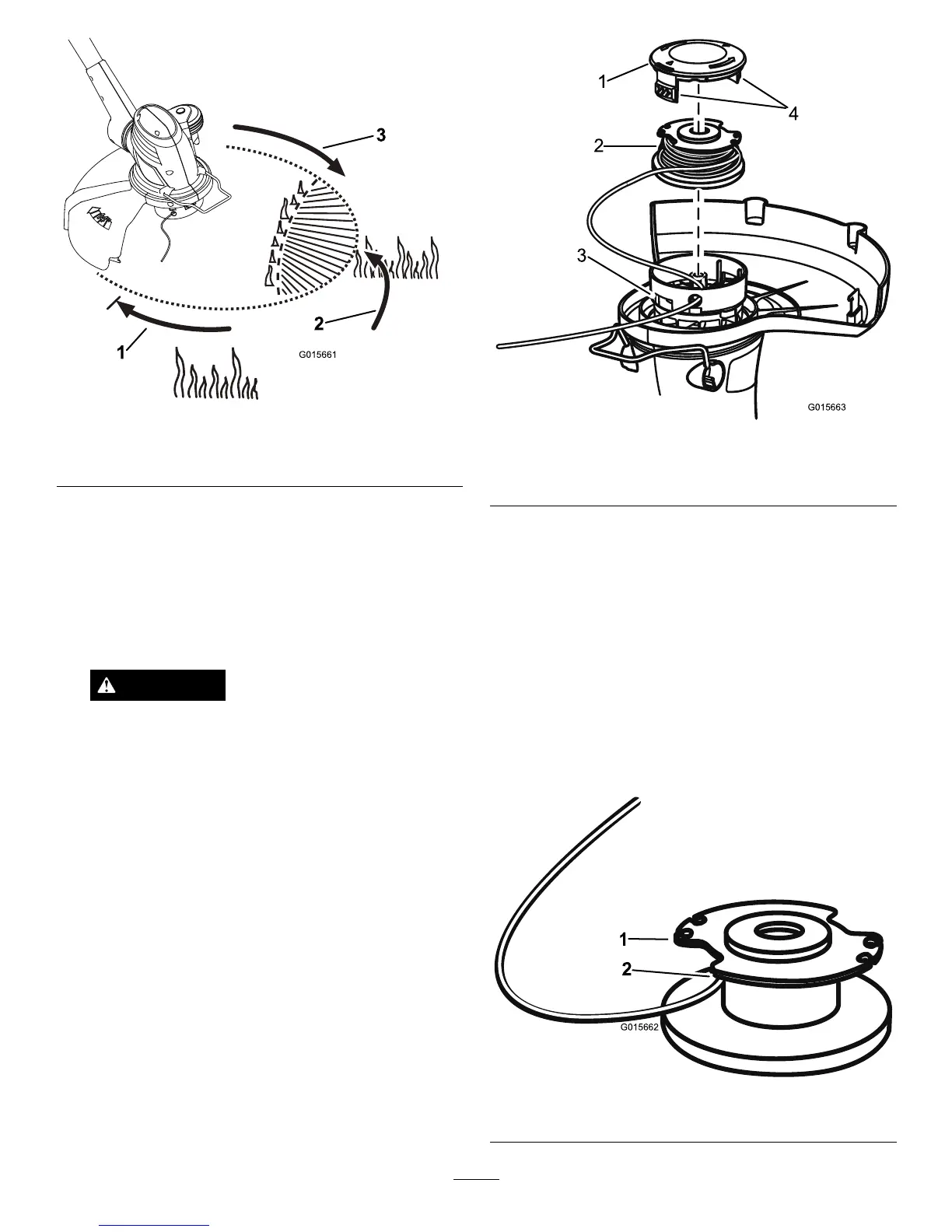 3

2

1

G015661

1

4

2

3

G015663

1

2

G015662