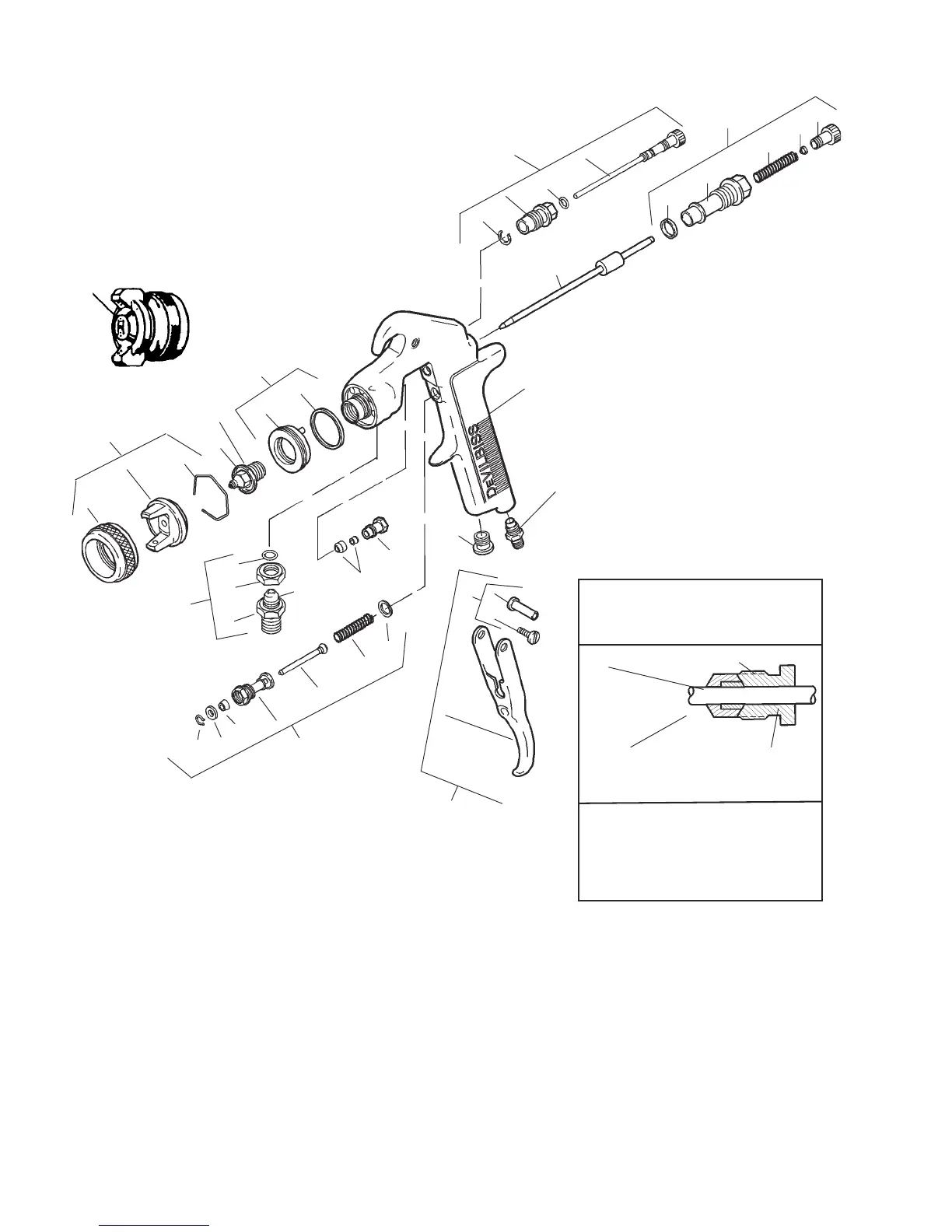 DEVILBISS