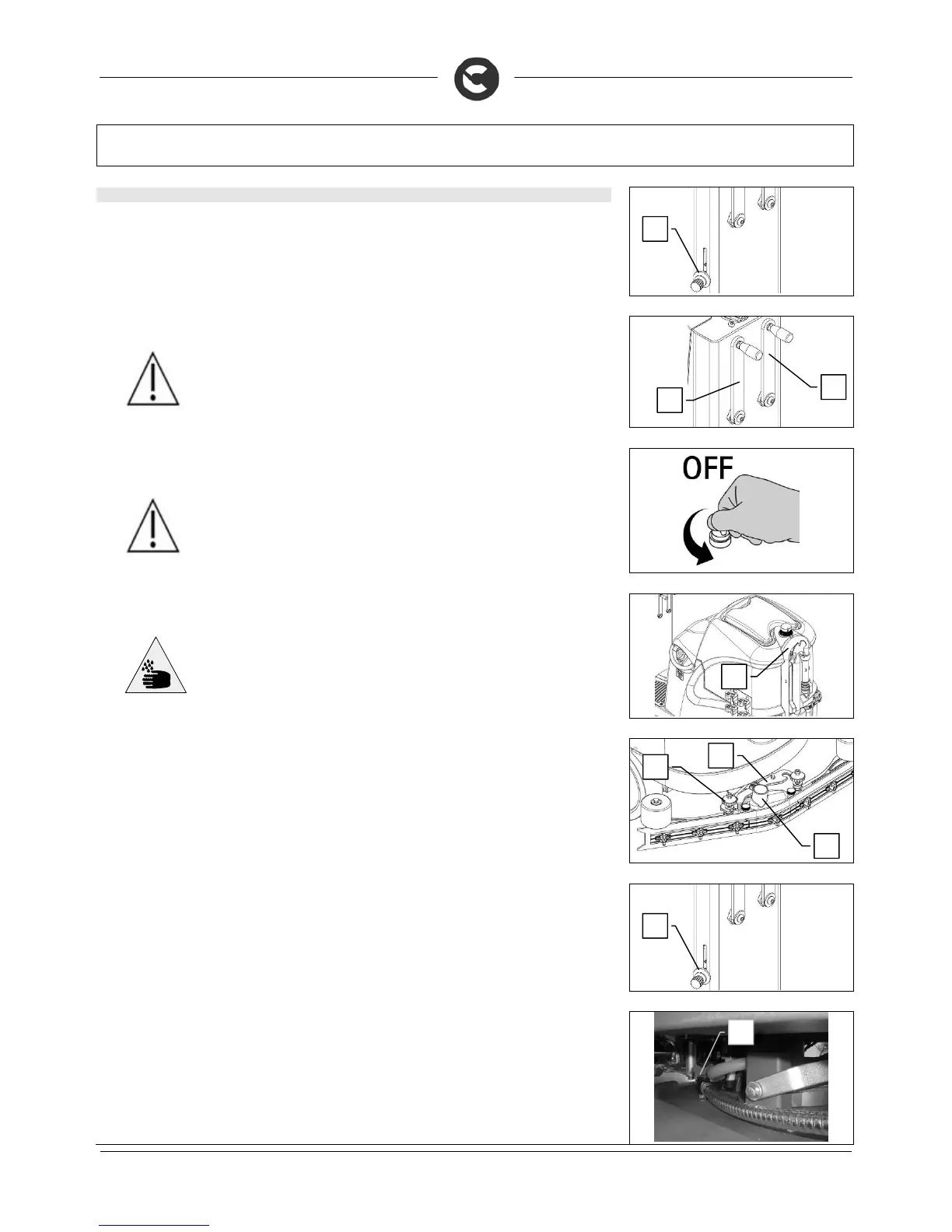 OFF