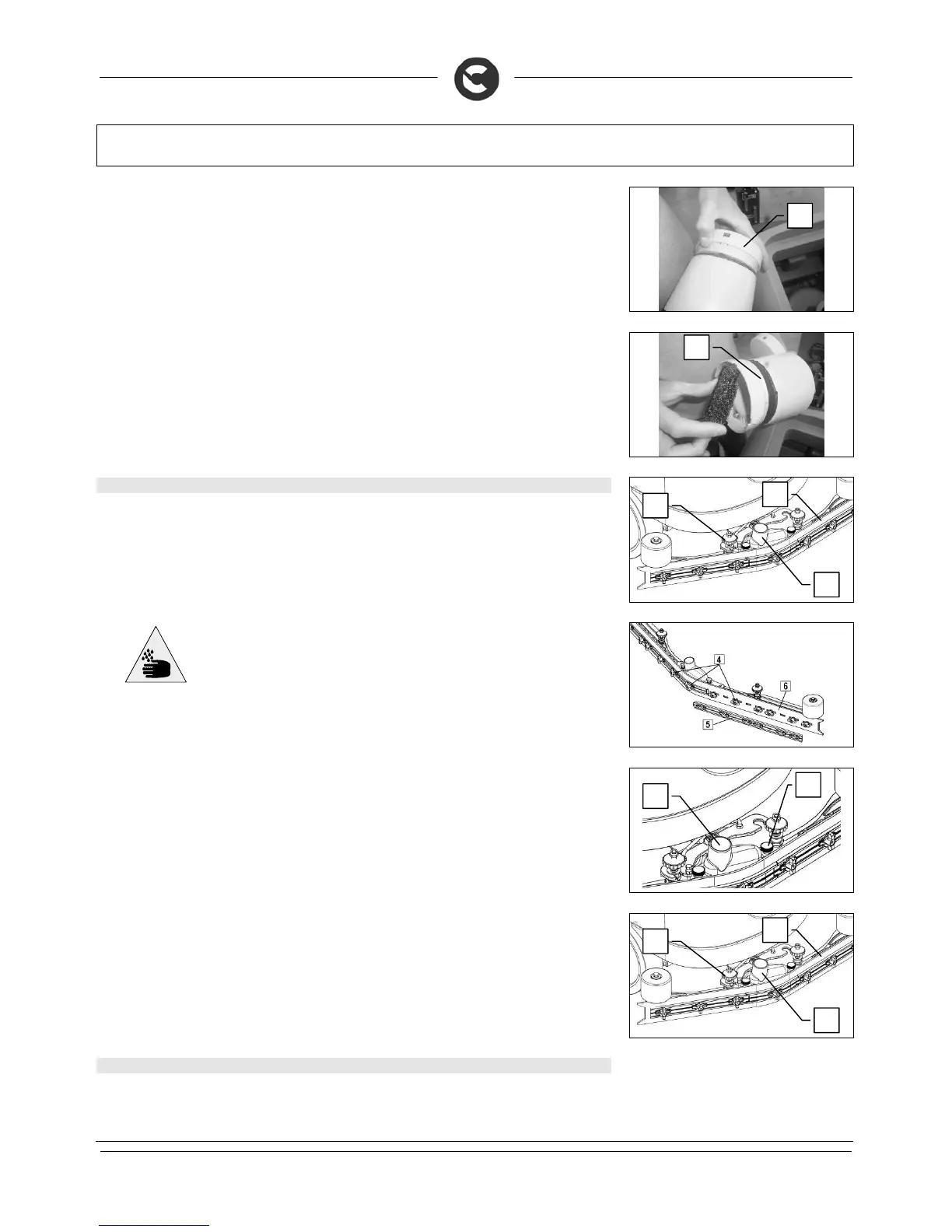 4

6

5