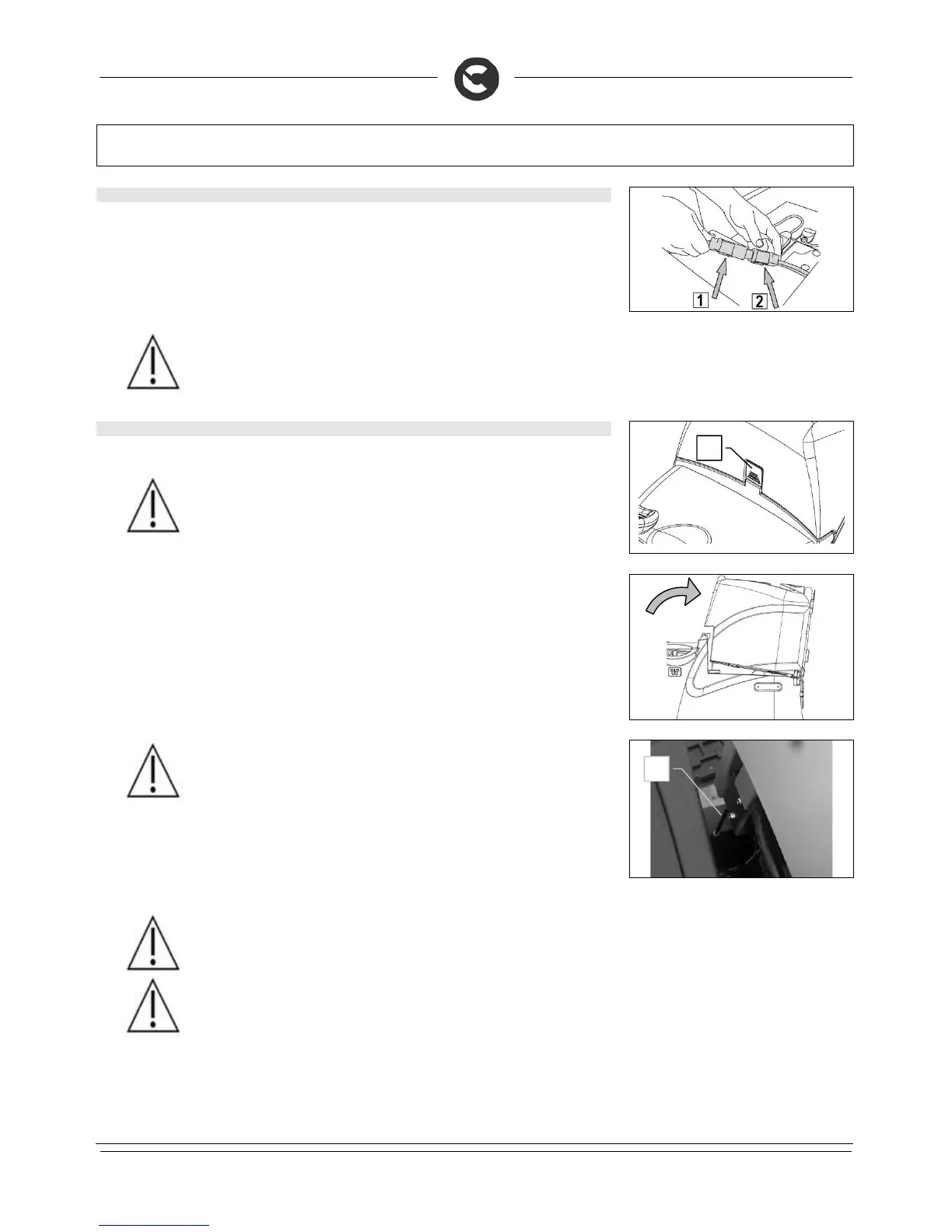 1

2