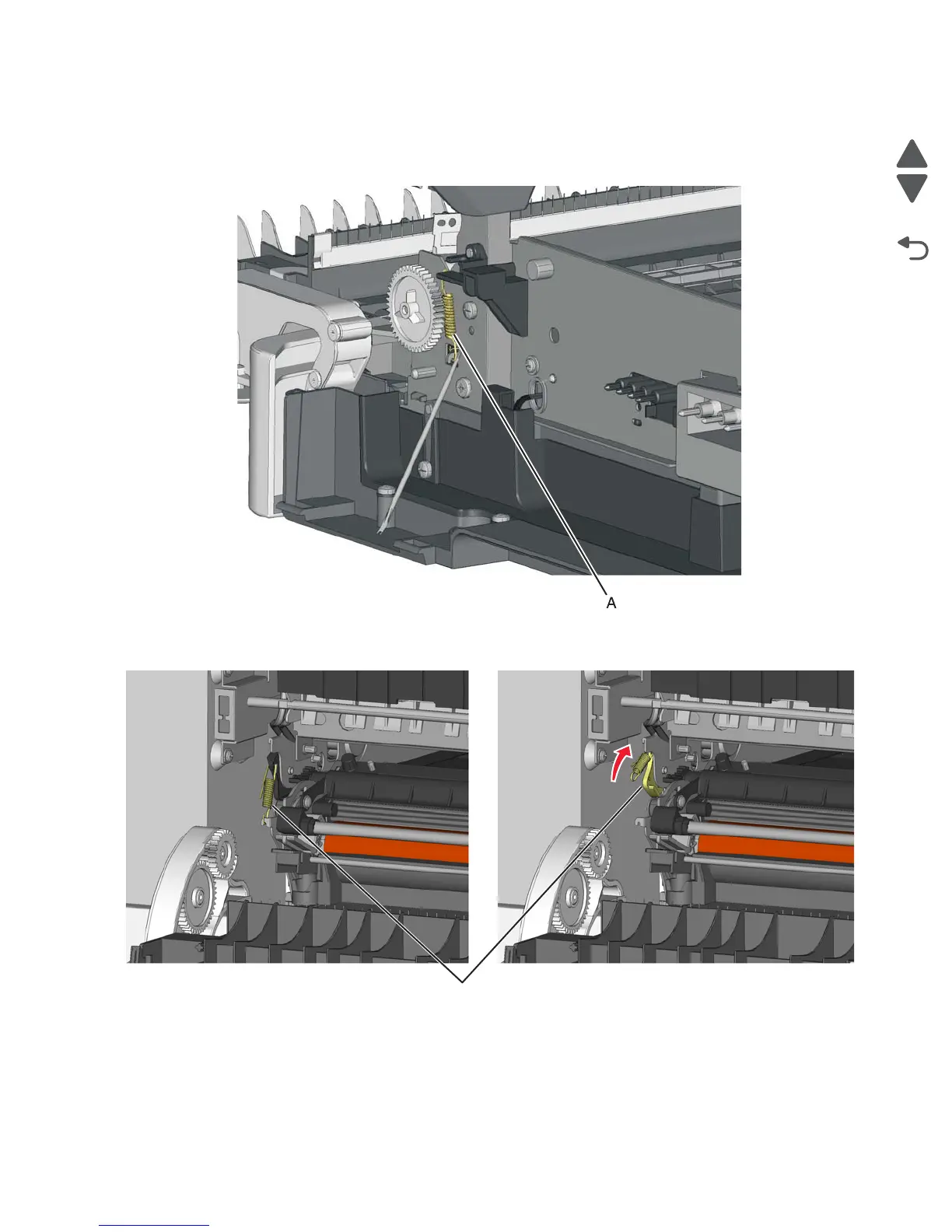 A