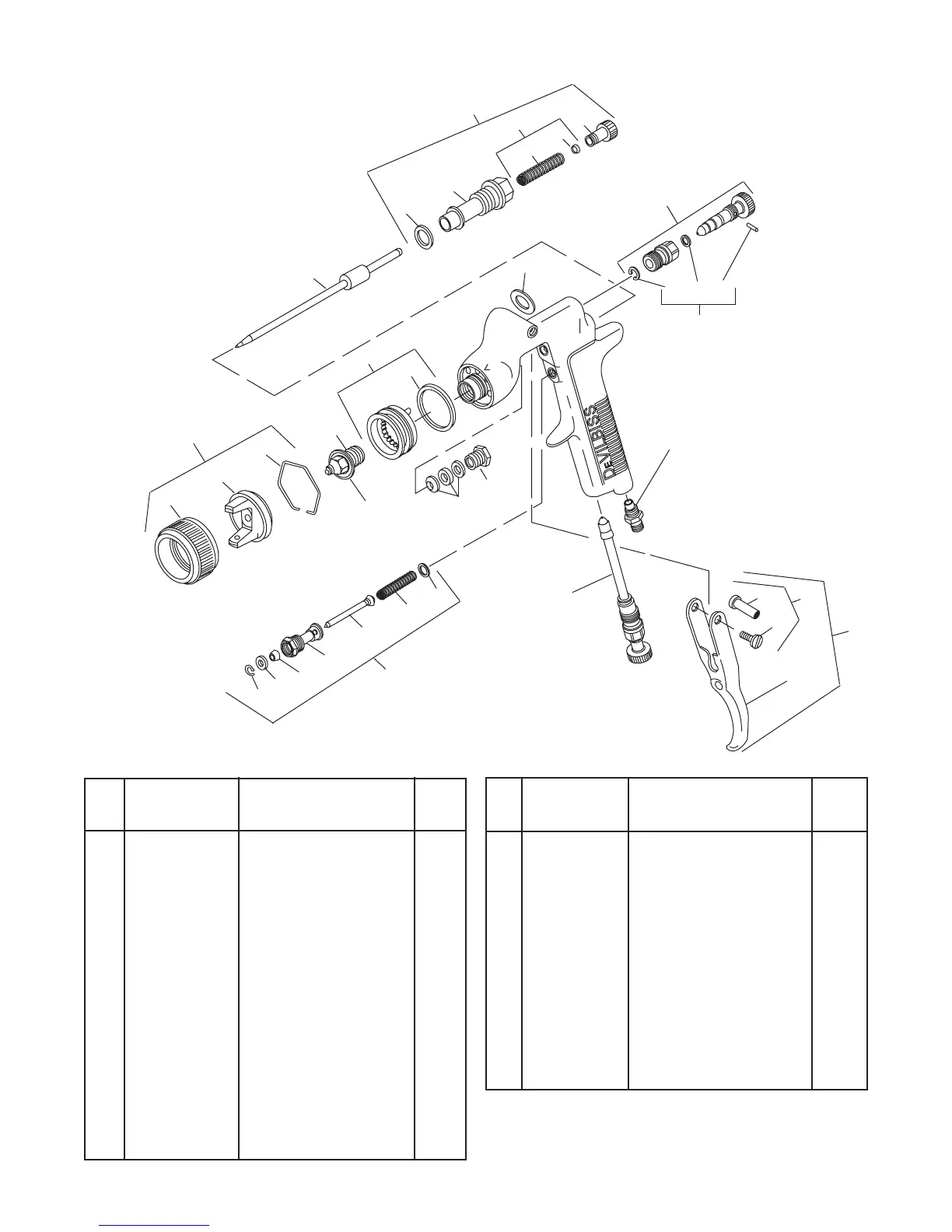 DEVILBISS